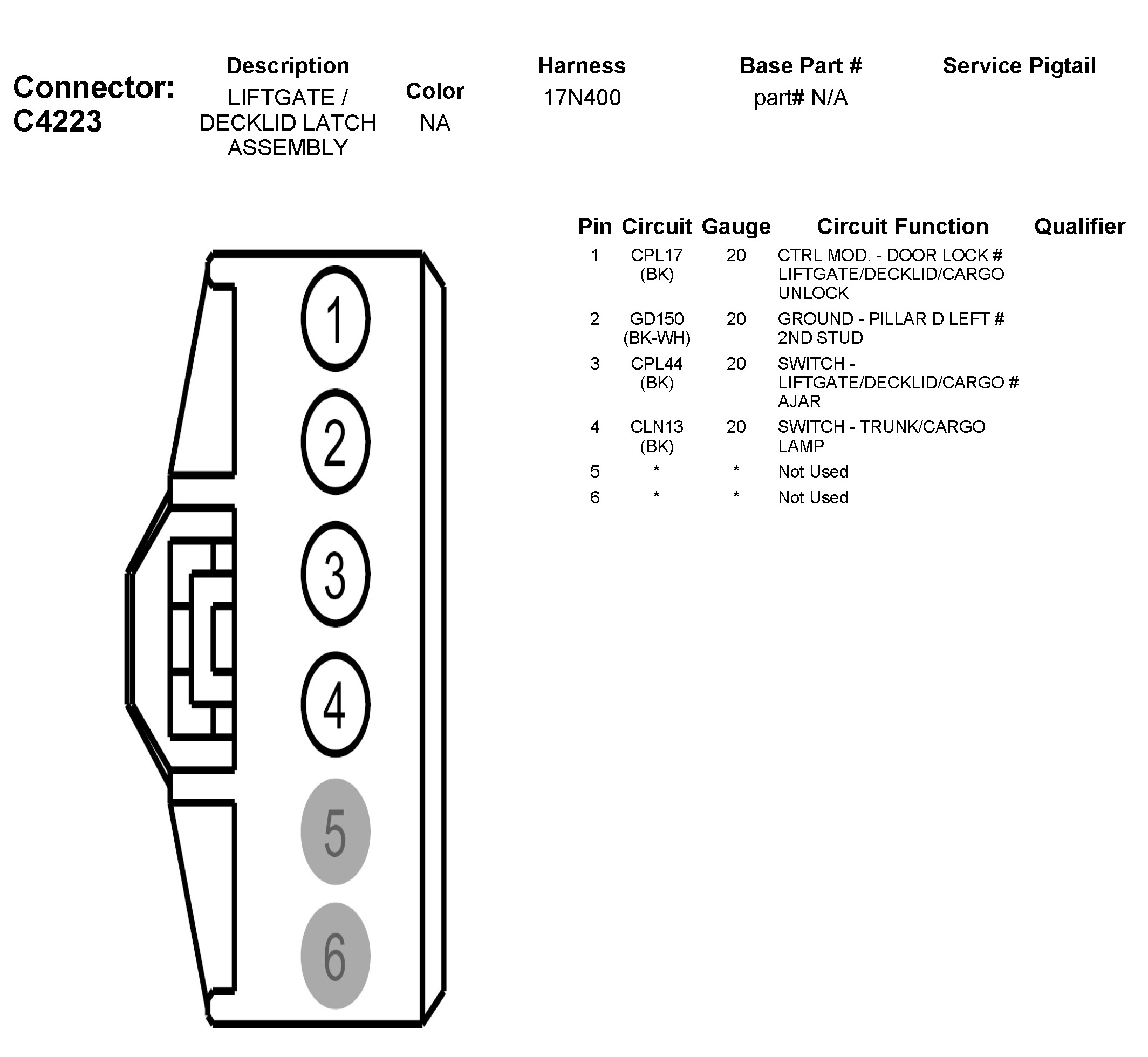 Connector: C4223

| Description | Color | Harness | Base Part # | Service Pigtail |
|---|---|---|---|---|
| LIFTGATE / DECKLID LATCH ASSEMBLY | NA | 17N400 | part# N/A | |

| Pin | Circuit | Gauge | Circuit Function | Qualifier |
|---|---|---|---|---|
| 1 | CPL17 (BK) | 20 | CTRL MOD. - DOOR LOCK # LIFTGATE/DECKLID/CARGO UNLOCK | |
| 2 | GD150 (BK-WH) | 20 | GROUND - PILLAR D LEFT # 2ND STUD | |
| 3 | CPL44 (BK) | 20 | SWITCH - LIFTGATE/DECKLID/CARGO # AJAR | |
| 4 | CLN13 (BK) | 20 | SWITCH - TRUNK/CARGO LAMP | |
| 5 | * | * | Not Used | |
| 6 | * | * | Not Used | |

1
2
3
4
5
6