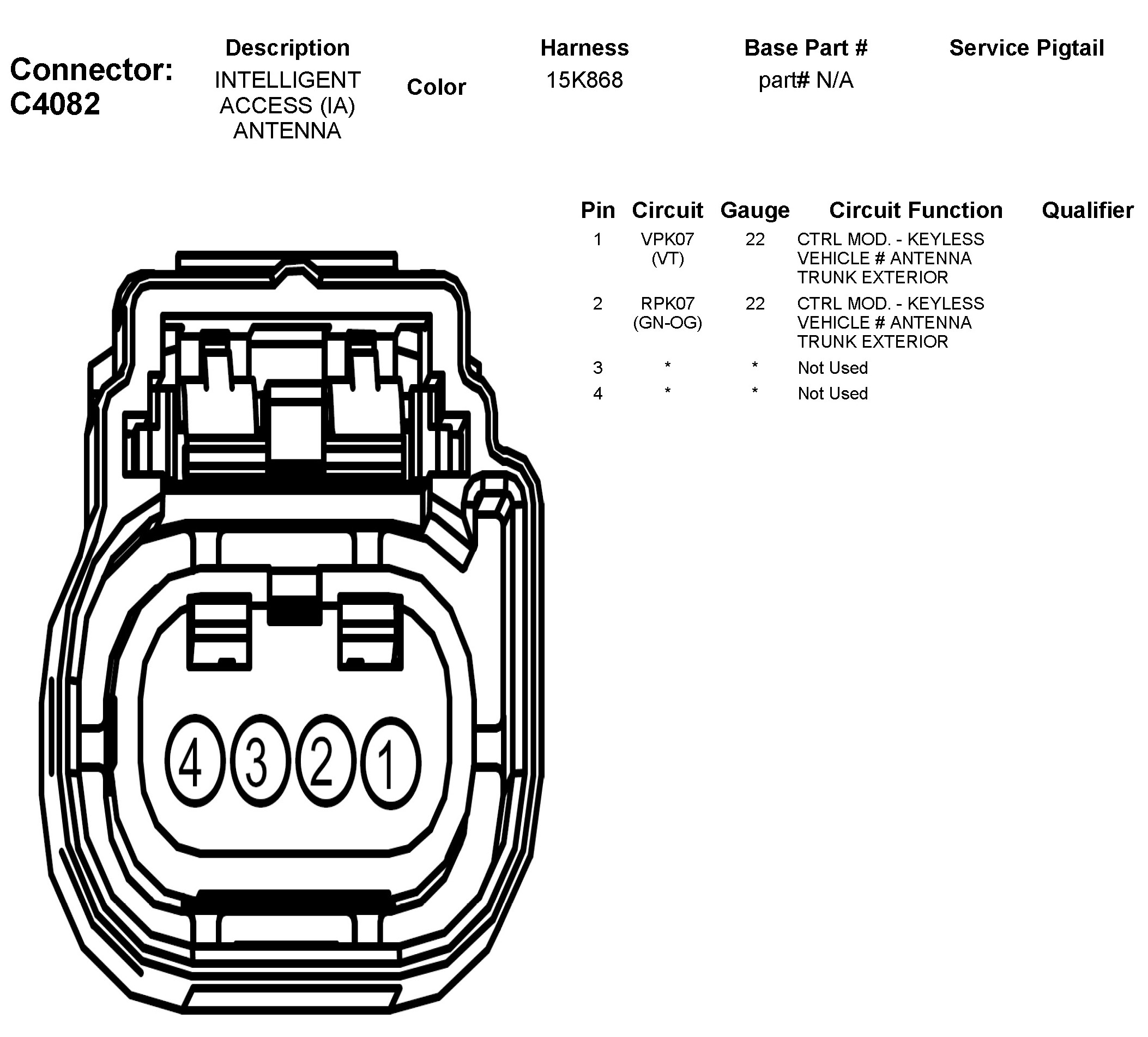 Connector: C4082

| Description | Color | Harness | Base Part # | Service Pigtail |
|---|---|---|---|---|
| INTELLIGENT ACCESS (IA) ANTENNA | | 15K868 | part# N/A | |

| Pin | Circuit | Gauge | Circuit Function | Qualifier |
|---|---|---|---|---|
| 1 | VPK07 (VT) | 22 | CTRL MOD. - KEYLESS VEHICLE # ANTENNA TRUNK EXTERIOR | |
| 2 | RPK07 (GN-OG) | 22 | CTRL MOD. - KEYLESS VEHICLE # ANTENNA TRUNK EXTERIOR | |
| 3 | * | * | Not Used | |
| 4 | * | * | Not Used | |

4 3 2 1