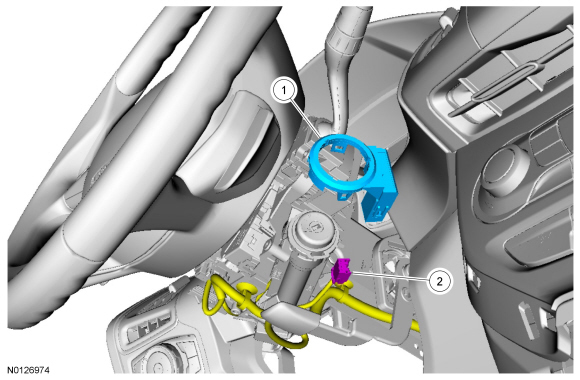 1
2
N0126974