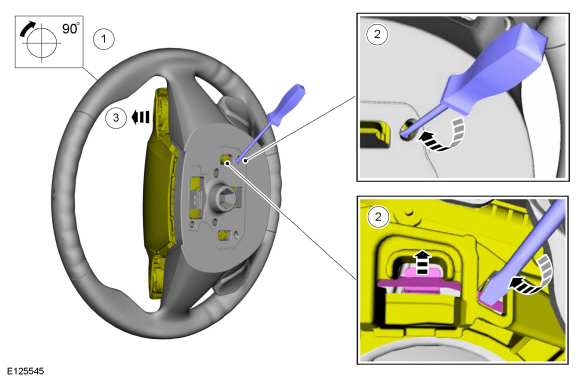 90°
1
3
2
2
E125545