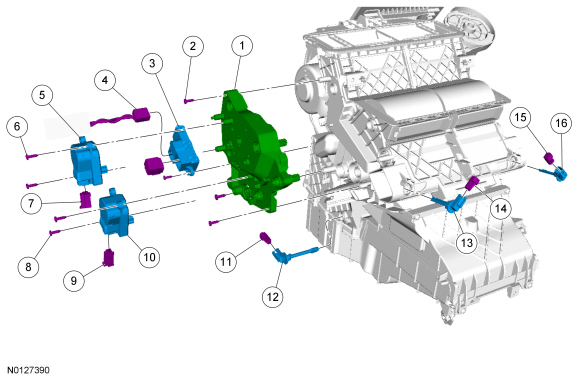 1
2
3
4
5
6
7
8
9
10
11
12
13
14
15
16
N0127390