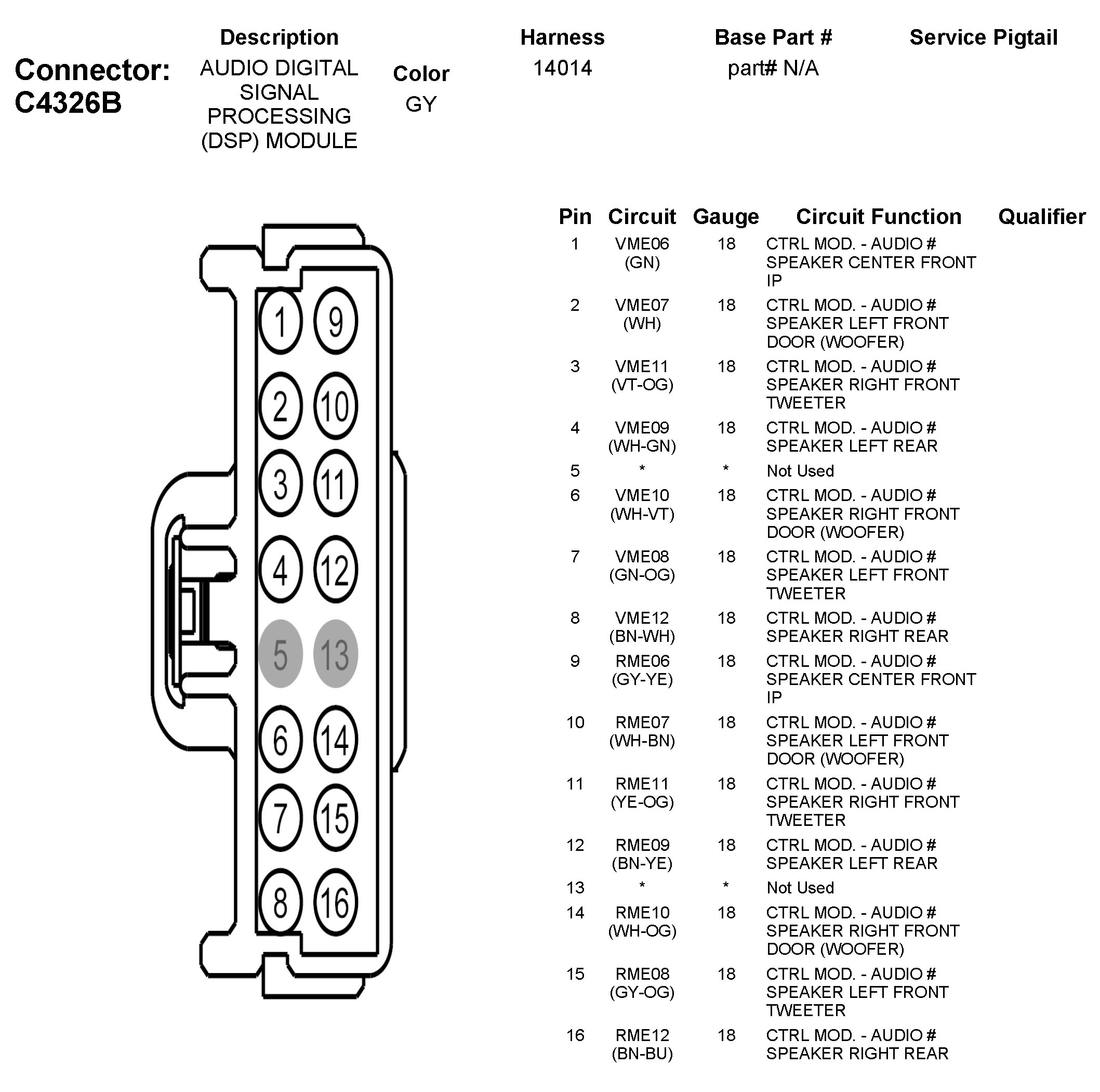 Connector: C4326B

| Description | Color | Harness | Base Part # | Service Pigtail |
|---|---|---|---|---|
| AUDIO DIGITAL SIGNAL PROCESSING (DSP) MODULE | GY | 14014 | part# N/A | |

1 9
2 10
3 11
4 12
5 13
6 14
7 15
8 16

| Pin | Circuit | Gauge | Circuit Function | Qualifier |
|---|---|---|---|---|
| 1 | VME06 (GN) | 18 | CTRL MOD. - AUDIO # SPEAKER CENTER FRONT IP | |
| 2 | VME07 (WH) | 18 | CTRL MOD. - AUDIO # SPEAKER LEFT FRONT DOOR (WOOFER) | |
| 3 | VME11 (VT-OG) | 18 | CTRL MOD. - AUDIO # SPEAKER RIGHT FRONT TWEETER | |
| 4 | VME09 (WH-GN) | 18 | CTRL MOD. - AUDIO # SPEAKER LEFT REAR | |
| 5 | * | * | Not Used | |
| 6 | VME10 (WH-VT) | 18 | CTRL MOD. - AUDIO # SPEAKER RIGHT FRONT DOOR (WOOFER) | |
| 7 | VME08 (GN-OG) | 18 | CTRL MOD. - AUDIO # SPEAKER LEFT FRONT TWEETER | |
| 8 | VME12 (BN-WH) | 18 | CTRL MOD. - AUDIO # SPEAKER RIGHT REAR | |
| 9 | RME06 (GY-YE) | 18 | CTRL MOD. - AUDIO # SPEAKER CENTER FRONT IP | |
| 10 | RME07 (WH-BN) | 18 | CTRL MOD. - AUDIO # SPEAKER LEFT FRONT DOOR (WOOFER) | |
| 11 | RME11 (YE-OG) | 18 | CTRL MOD. - AUDIO # SPEAKER RIGHT FRONT TWEETER | |
| 12 | RME09 (BN-YE) | 18 | CTRL MOD. - AUDIO # SPEAKER LEFT REAR | |
| 13 | * | * | Not Used | |
| 14 | RME10 (WH-OG) | 18 | CTRL MOD. - AUDIO # SPEAKER RIGHT FRONT DOOR (WOOFER) | |
| 15 | RME08 (GY-OG) | 18 | CTRL MOD. - AUDIO # SPEAKER LEFT FRONT TWEETER | |
| 16 | RME12 (BN-BU) | 18 | CTRL MOD. - AUDIO # SPEAKER RIGHT REAR | |