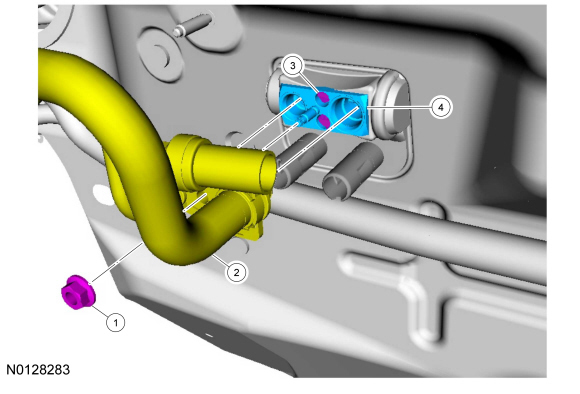 3
4
2
1
N0128283