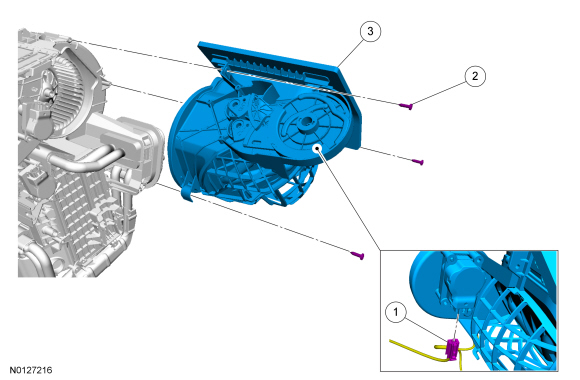 3
2
1
N0127216