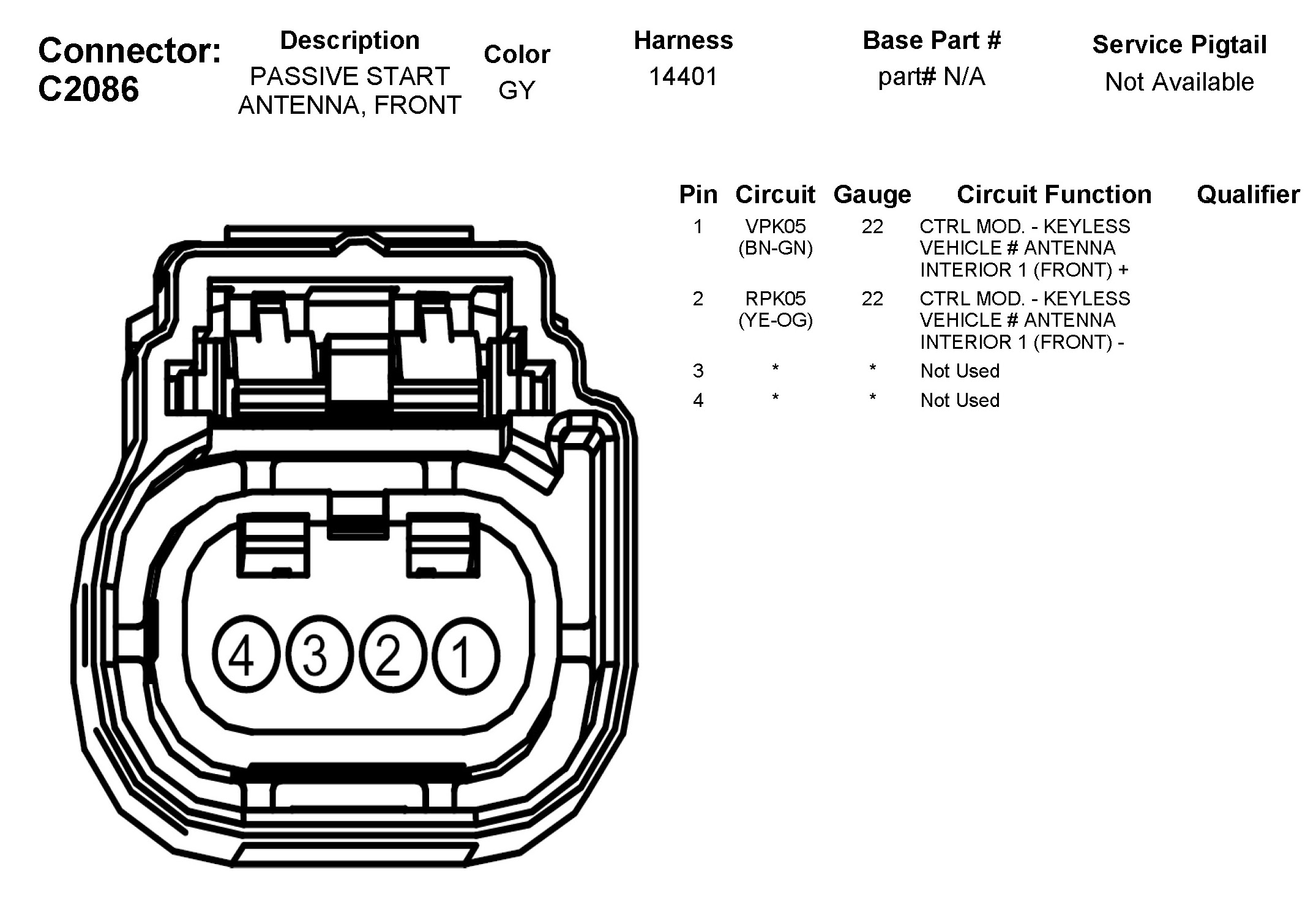 Connector: C2086

| Description | Color | Harness | Base Part # | Service Pigtail |
|---|---|---|---|---|
| PASSIVE START ANTENNA, FRONT | GY | 14401 | part# N/A | Not Available |

| Pin | Circuit | Gauge | Circuit Function | Qualifier |
|---|---|---|---|---|
| 1 | VPK05 (BN-GN) | 22 | CTRL MOD. - KEYLESS VEHICLE # ANTENNA INTERIOR 1 (FRONT) + | |
| 2 | RPK05 (YE-OG) | 22 | CTRL MOD. - KEYLESS VEHICLE # ANTENNA INTERIOR 1 (FRONT) - | |
| 3 | * | * | Not Used | |
| 4 | * | * | Not Used | |

4 3 2 1