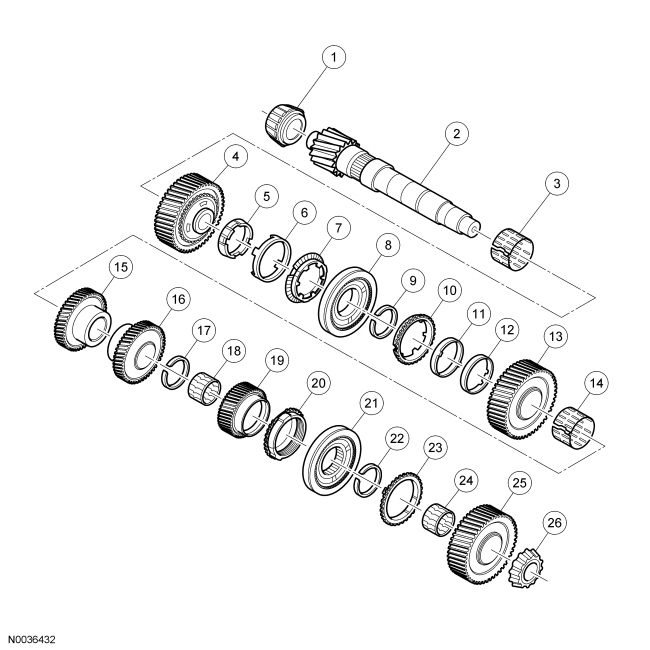 1
2
3
4
5
6
7
8
9
10
11
12
13
14
15
16
17
18
19
20
21
22
23
24
25
26
N0036432