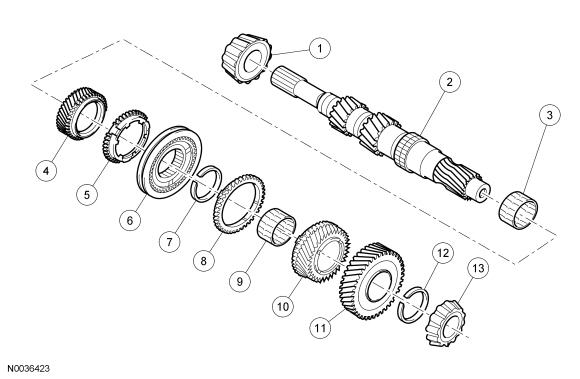 1
2
3
4
5
6
7
8
9
10
11
12
13
N0036423