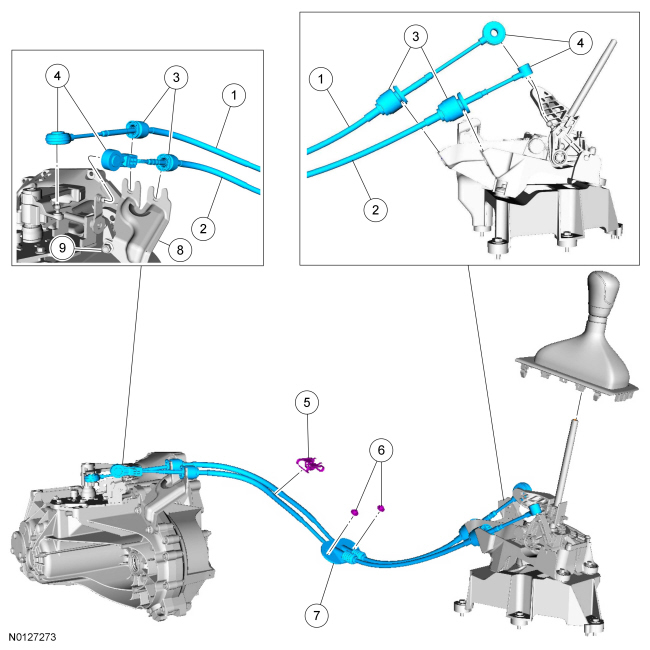 4
3
1
2
9
8
3
4
1
2
5
6
7
N0127273