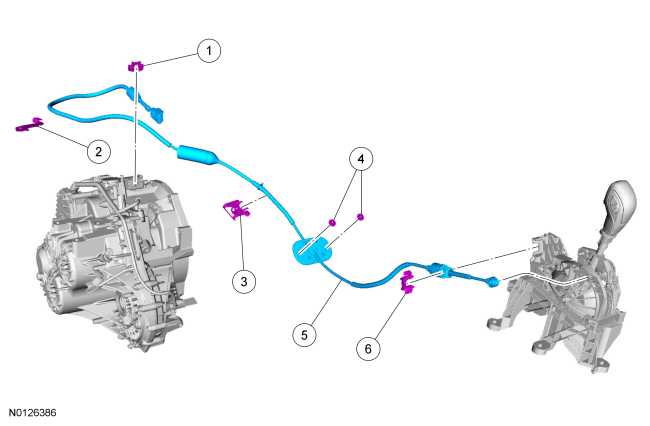 1
2
4
3
5
6
N0126386