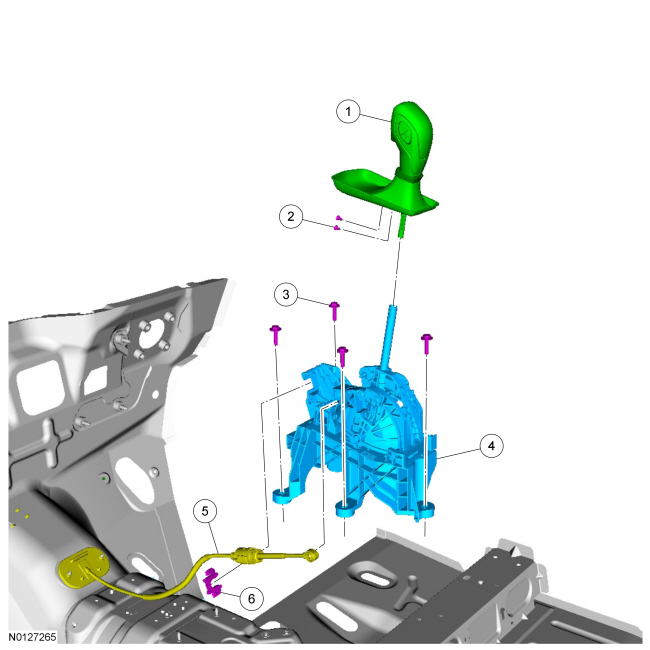 1
2
3
4
5
6
N0127265