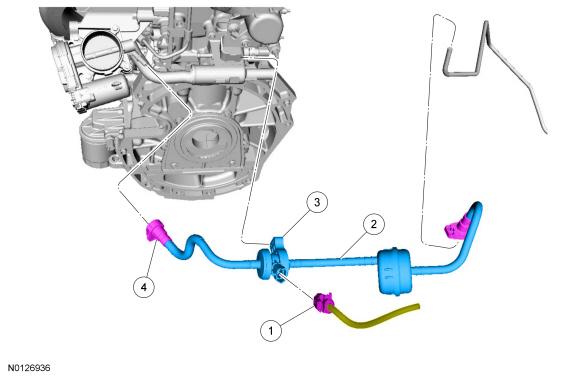 3
2
4
1
N0126936