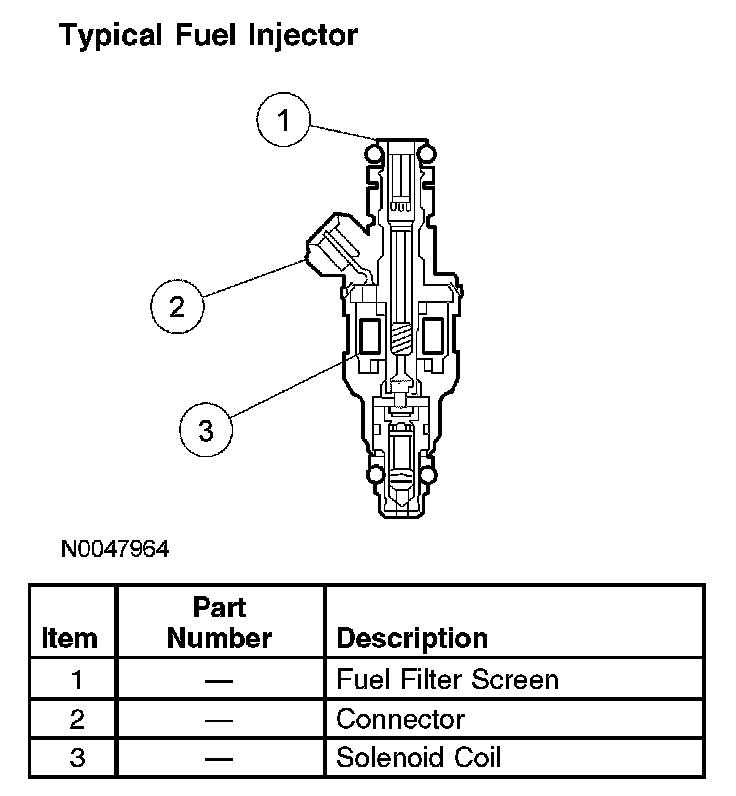 Typical Fuel Injector

1

2

3

N0047964

| Item | Part Number | Description |
|---|---|---|
| 1 | — | Fuel Filter Screen |
| 2 | — | Connector |
| 3 | — | Solenoid Coil |