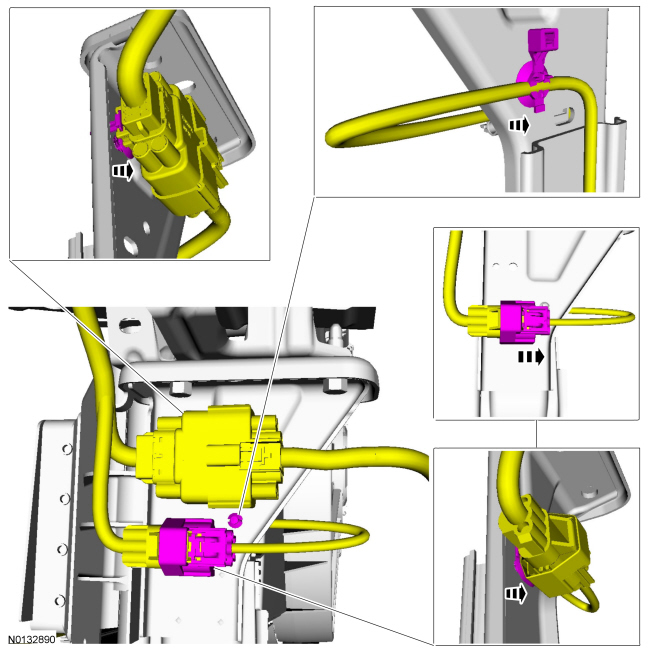 N0132890