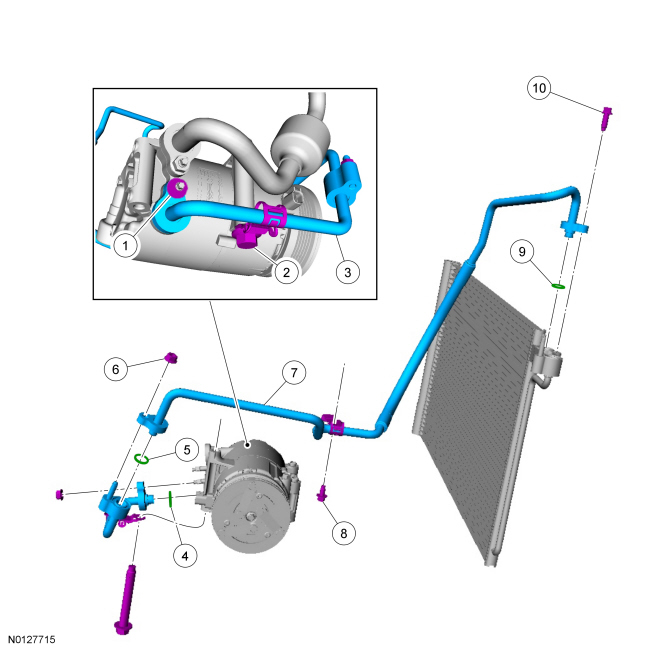 10

1

2

3

9

6

7

5

4

8

N0127715