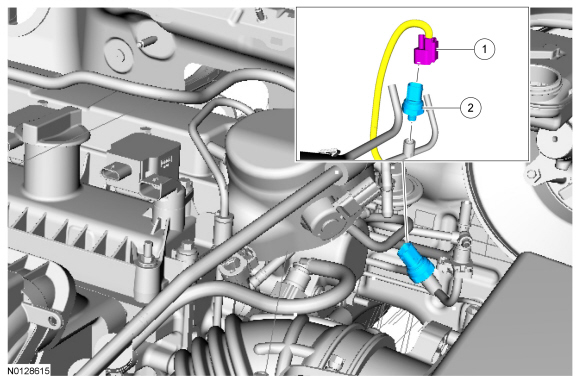 1
2
N0128615