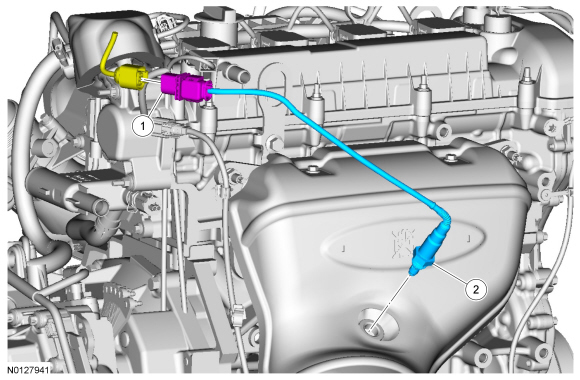 1

2

N0127941