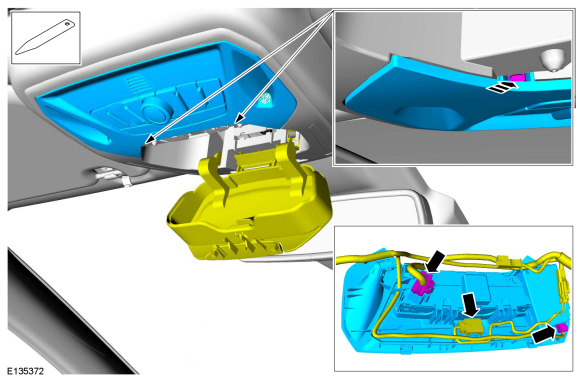 E135372