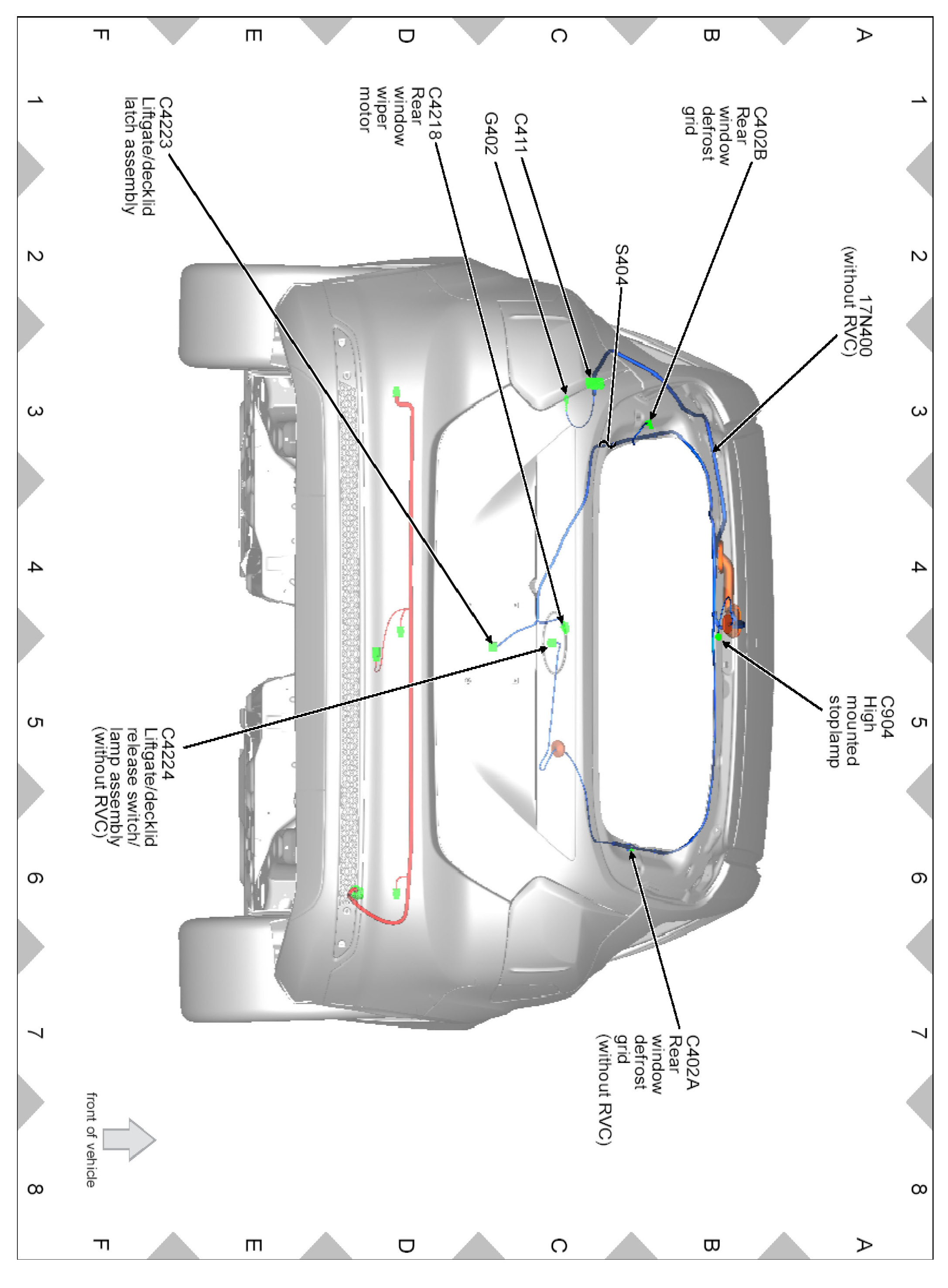 A B C D E F

1 2 3 4 5 6 7 8

C402B
Rear
window
defrost
grid

17N400
(without RVC)

S404

C411

G402

C4218
Rear
window
wiper
motor

C4223
Liftgate/decklid
latch assembly

C904
High
mounted
stoplamp

C4224
Liftgate/decklid
release switch/
lamp assembly
(without RVC)

C402A
Rear
window
defrost
grid
(without RVC)

front of vehicle

1 2 3 4 5 6 7 8

A B C D E F