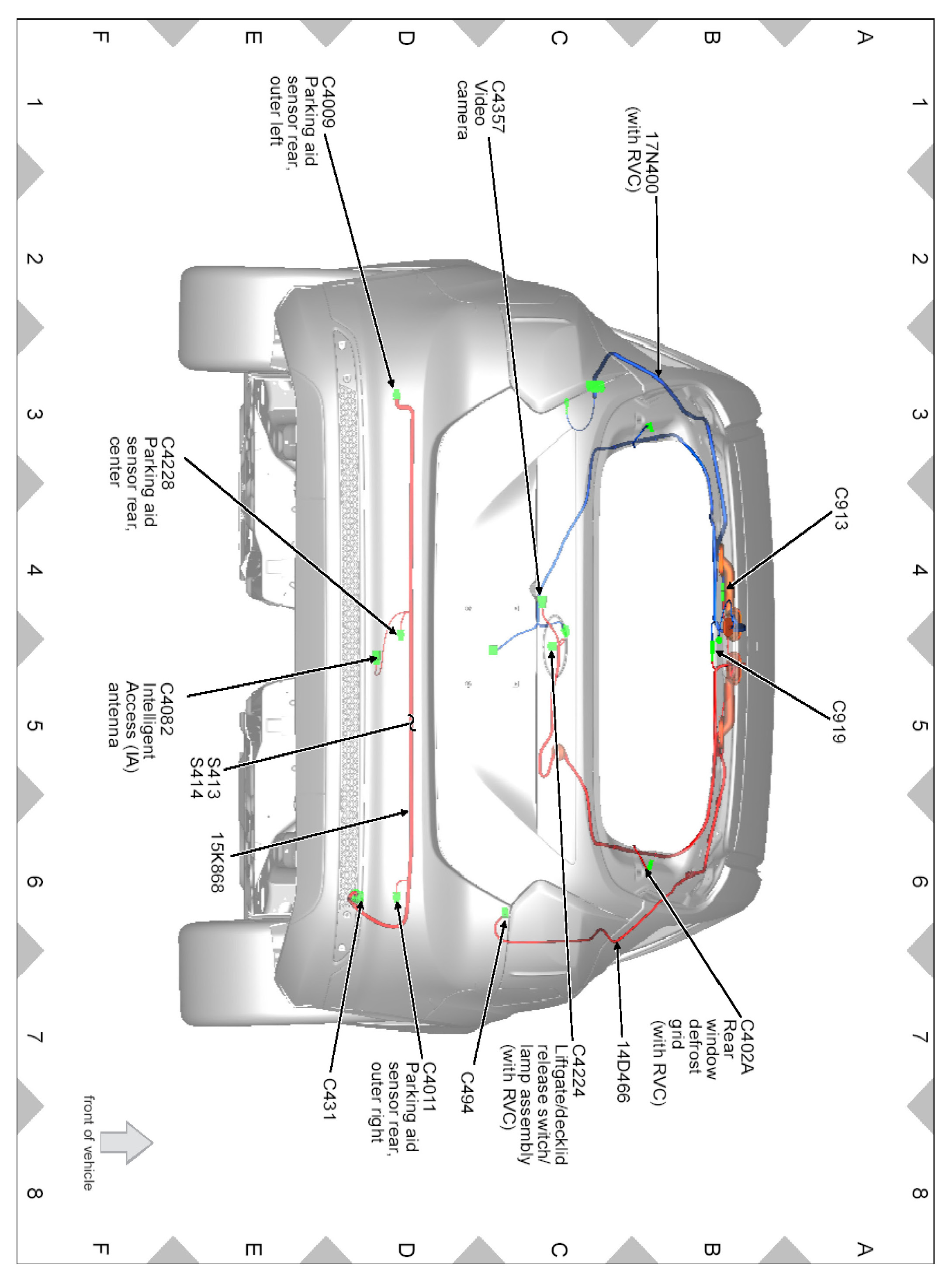 A B C D E F

1 2 3 4 5 6 7 8

17N400 (with RVC)

C4357 Video camera

C4009 Parking aid sensor rear, outer left

C913

C919

C4228 Parking aid sensor rear, center

C4082 Intelligent Access (IA) antenna

S413 S414

15K868

C402A Rear window defrost grid (with RVC)

14D466

C4224 Liftgate/decklid release switch/ lamp assembly (with RVC)

C494

C4011 Parking aid sensor rear, outer right

C431

front of vehicle

1 2 3 4 5 6 7 8

A B C D E F