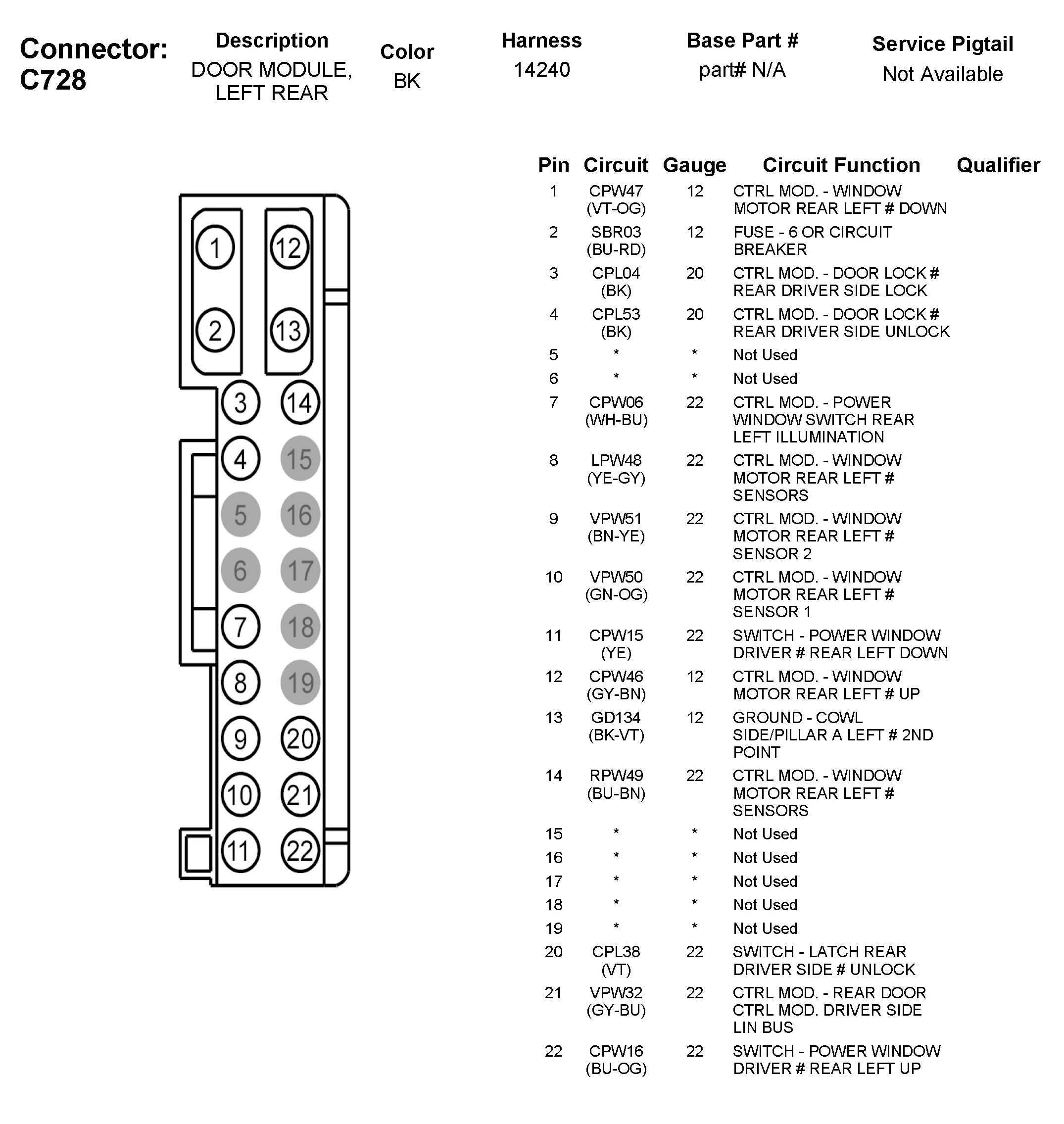 Connector: C728

| Description | Color | Harness | Base Part # | Service Pigtail |
|---|---|---|---|---|
| DOOR MODULE, LEFT REAR | BK | 14240 | part# N/A | Not Available |

1 12 2 13 3 14 4 15 5 16 6 17 7 18 8 19 9 20 10 21 11 22

| Pin | Circuit | Gauge | Circuit Function | Qualifier |
|---|---|---|---|---|
| 1 | CPW47 (VT-OG) | 12 | CTRL MOD. - WINDOW MOTOR REAR LEFT # DOWN | |
| 2 | SBR03 (BU-RD) | 12 | FUSE - 6 OR CIRCUIT BREAKER | |
| 3 | CPL04 (BK) | 20 | CTRL MOD. - DOOR LOCK # REAR DRIVER SIDE LOCK | |
| 4 | CPL53 (BK) | 20 | CTRL MOD. - DOOR LOCK # REAR DRIVER SIDE UNLOCK | |
| 5 | * | * | Not Used | |
| 6 | * | * | Not Used | |
| 7 | CPW06 (WH-BU) | 22 | CTRL MOD. - POWER WINDOW SWITCH REAR LEFT ILLUMINATION | |
| 8 | LPW48 (YE-GY) | 22 | CTRL MOD. - WINDOW MOTOR REAR LEFT # SENSORS | |
| 9 | VPW51 (BN-YE) | 22 | CTRL MOD. - WINDOW MOTOR REAR LEFT # SENSOR 2 | |
| 10 | VPW50 (GN-OG) | 22 | CTRL MOD. - WINDOW MOTOR REAR LEFT # SENSOR 1 | |
| 11 | CPW15 (YE) | 22 | SWITCH - POWER WINDOW DRIVER # REAR LEFT DOWN | |
| 12 | CPW46 (GY-BN) | 12 | CTRL MOD. - WINDOW MOTOR REAR LEFT # UP | |
| 13 | GD134 (BK-VT) | 12 | GROUND - COWL SIDE/PILLAR A LEFT # 2ND POINT | |
| 14 | RPW49 (BU-BN) | 22 | CTRL MOD. - WINDOW MOTOR REAR LEFT # SENSORS | |
| 15 | * | * | Not Used | |
| 16 | * | * | Not Used | |
| 17 | * | * | Not Used | |
| 18 | * | * | Not Used | |
| 19 | * | * | Not Used | |
| 20 | CPL38 (VT) | 22 | SWITCH - LATCH REAR DRIVER SIDE # UNLOCK | |
| 21 | VPW32 (GY-BU) | 22 | CTRL MOD. - REAR DOOR CTRL MOD. DRIVER SIDE LIN BUS | |
| 22 | CPW16 (BU-OG) | 22 | SWITCH - POWER WINDOW DRIVER # REAR LEFT UP | |