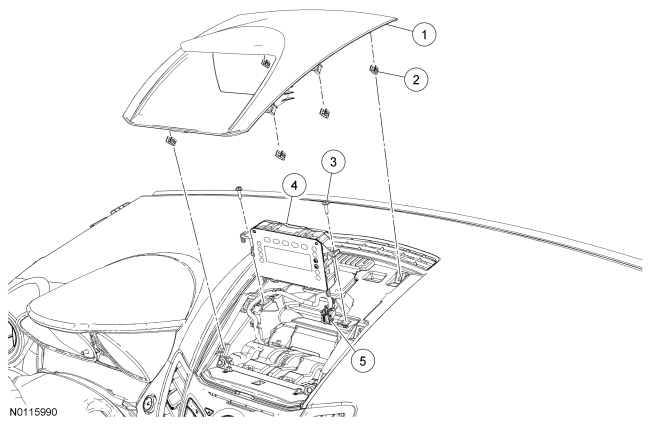 1
2
3
4
5
N0115990