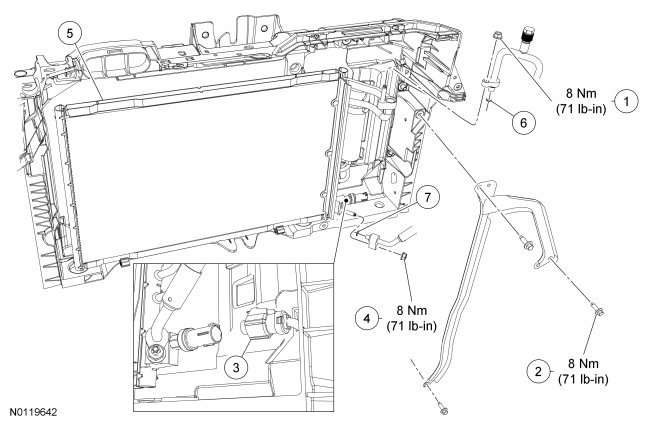 5

8 Nm
(71 lb-in)
1

6

7

4
8 Nm
(71 lb-in)

3

2
8 Nm
(71 lb-in)

N0119642