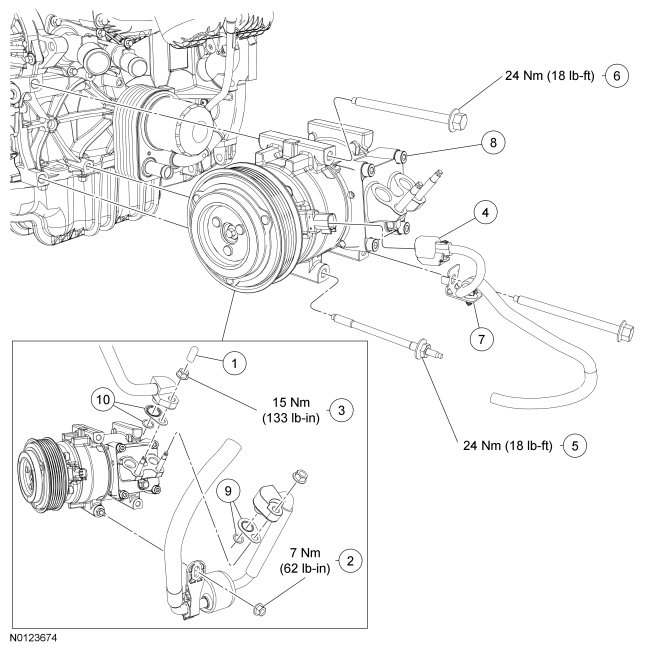 24 Nm (18 lb-ft) 6

8

4

7

1

10

15 Nm (133 lb-in) 3

24 Nm (18 lb-ft) 5

9

7 Nm (62 lb-in) 2

N0123674