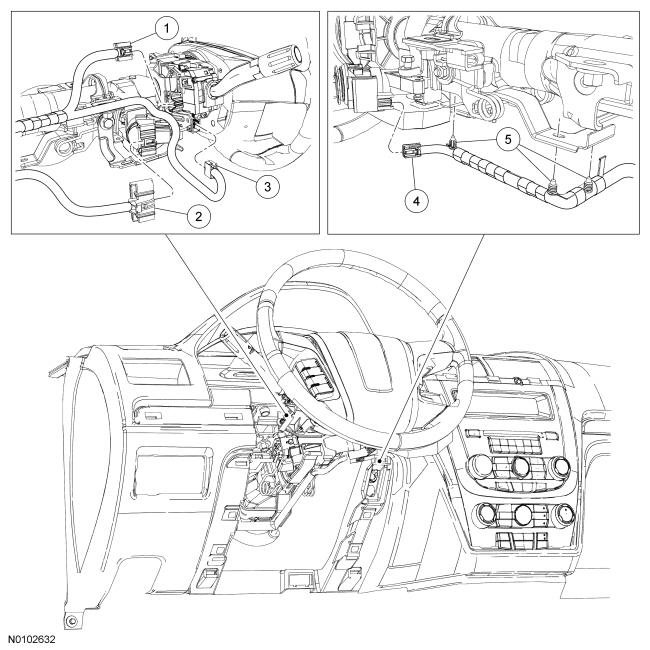 1
3
2
5
4
N0102632