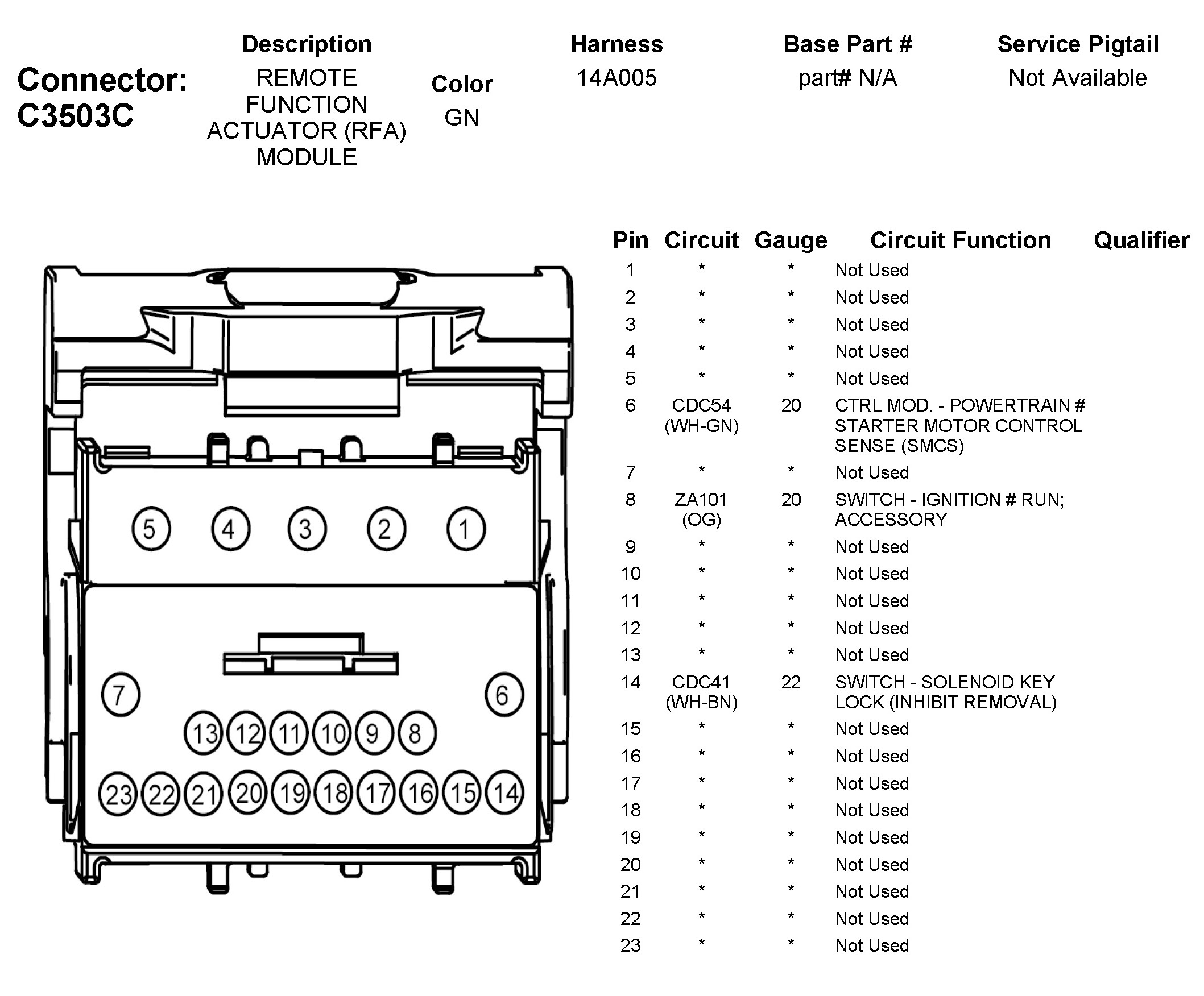 Connector: C3503C

| Description | Color | Harness | Base Part # | Service Pigtail |
|---|---|---|---|---|
| REMOTE FUNCTION ACTUATOR (RFA) MODULE | GN | 14A005 | part# N/A | Not Available |

5 4 3 2 1
7 6
13 12 11 10 9 8
23 22 21 20 19 18 17 16 15 14

| Pin | Circuit | Gauge | Circuit Function | Qualifier |
|---|---|---|---|---|
| 1 | * | * | Not Used | |
| 2 | * | * | Not Used | |
| 3 | * | * | Not Used | |
| 4 | * | * | Not Used | |
| 5 | * | * | Not Used | |
| 6 | CDC54 (WH-GN) | 20 | CTRL MOD. - POWERTRAIN # STARTER MOTOR CONTROL SENSE (SMCS) | |
| 7 | * | * | Not Used | |
| 8 | ZA101 (OG) | 20 | SWITCH - IGNITION # RUN; ACCESSORY | |
| 9 | * | * | Not Used | |
| 10 | * | * | Not Used | |
| 11 | * | * | Not Used | |
| 12 | * | * | Not Used | |
| 13 | * | * | Not Used | |
| 14 | CDC41 (WH-BN) | 22 | SWITCH - SOLENOID KEY LOCK (INHIBIT REMOVAL) | |
| 15 | * | * | Not Used | |
| 16 | * | * | Not Used | |
| 17 | * | * | Not Used | |
| 18 | * | * | Not Used | |
| 19 | * | * | Not Used | |
| 20 | * | * | Not Used | |
| 21 | * | * | Not Used | |
| 22 | * | * | Not Used | |
| 23 | * | * | Not Used | |