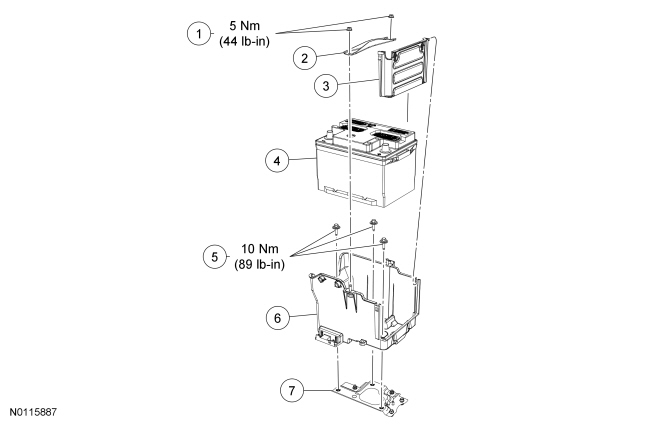 1
5 Nm
(44 lb-in)
2
3
4
5
10 Nm
(89 lb-in)
6
7
N0115887