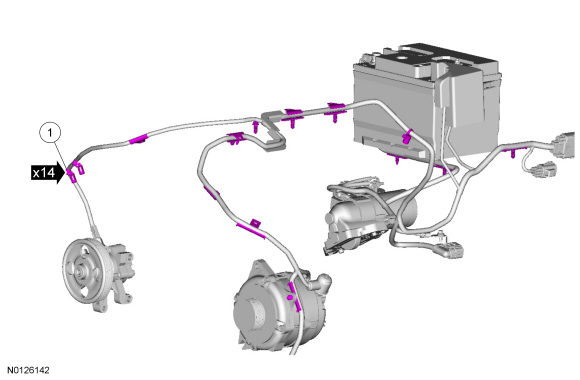 1

x14

N0126142