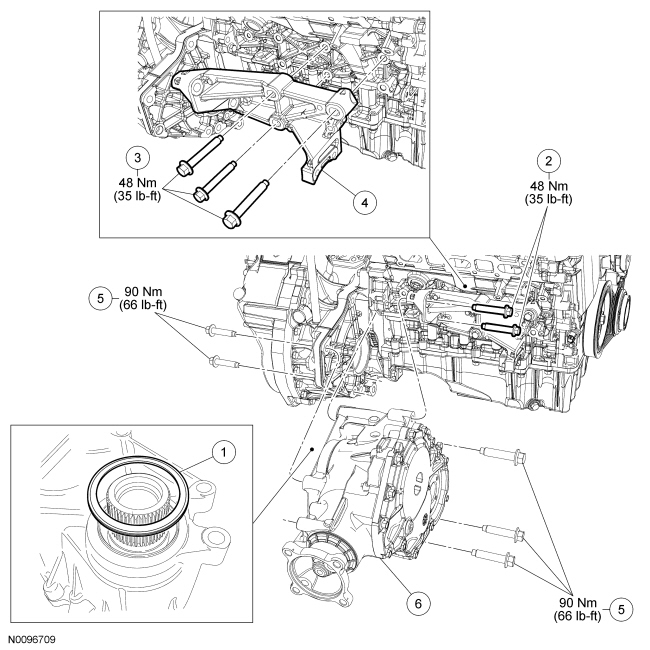 3
48 Nm
(35 lb-ft)

4

2
48 Nm
(35 lb-ft)

5
90 Nm
(66 lb-ft)

1

6

90 Nm
(66 lb-ft)
5

N0096709