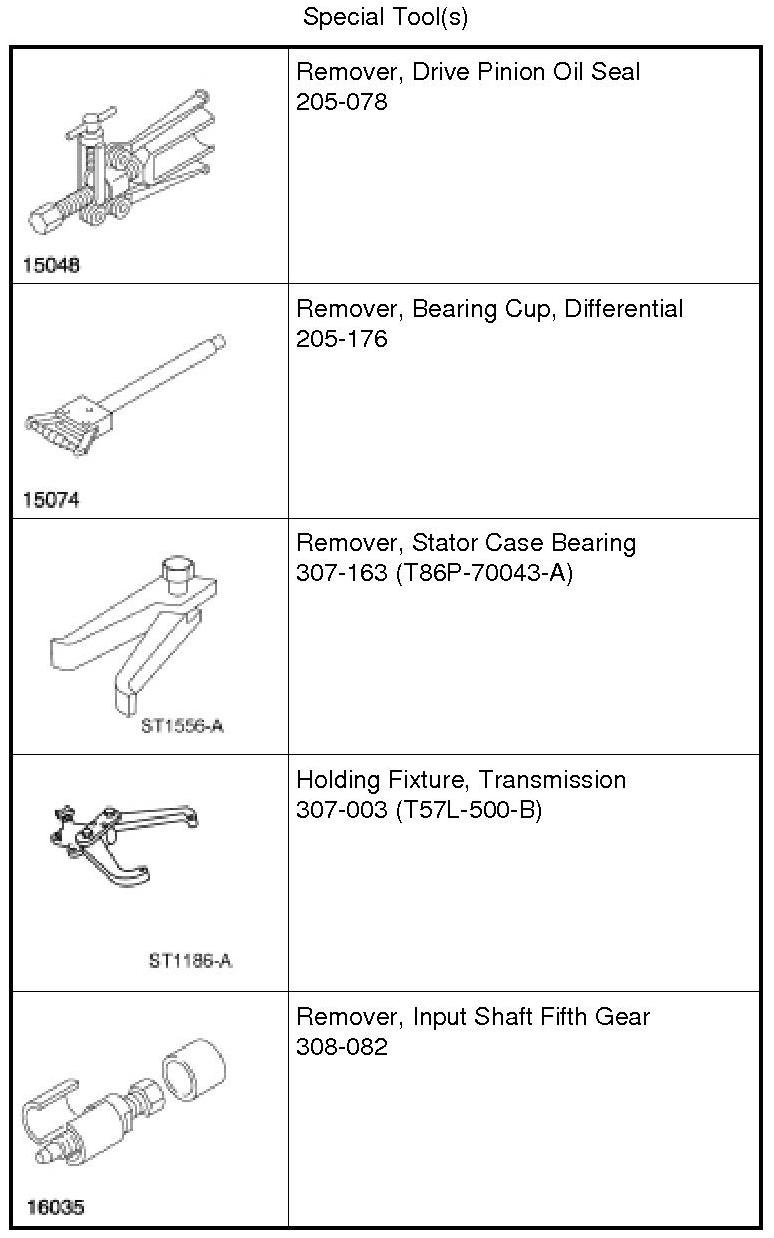 Special Tool(s)

| | |
|---|---|
| 15048 | Remover, Drive Pinion Oil Seal 205-078 |
| 15074 | Remover, Bearing Cup, Differential 205-176 |
| ST1556-A | Remover, Stator Case Bearing 307-163 (T86P-70043-A) |
| ST1186-A | Holding Fixture, Transmission 307-003 (T57L-500-B) |
| 16035 | Remover, Input Shaft Fifth Gear 308-082 |