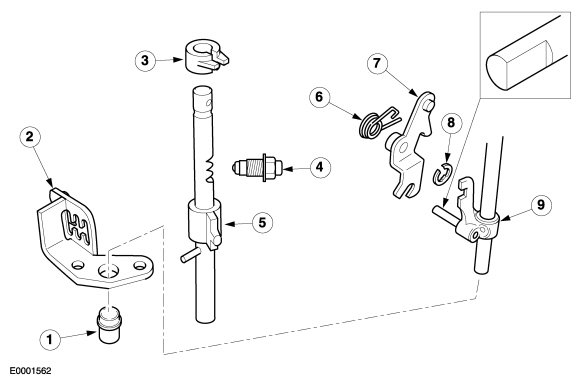 3
7
6
8
2
4
5
9
1
E0001562