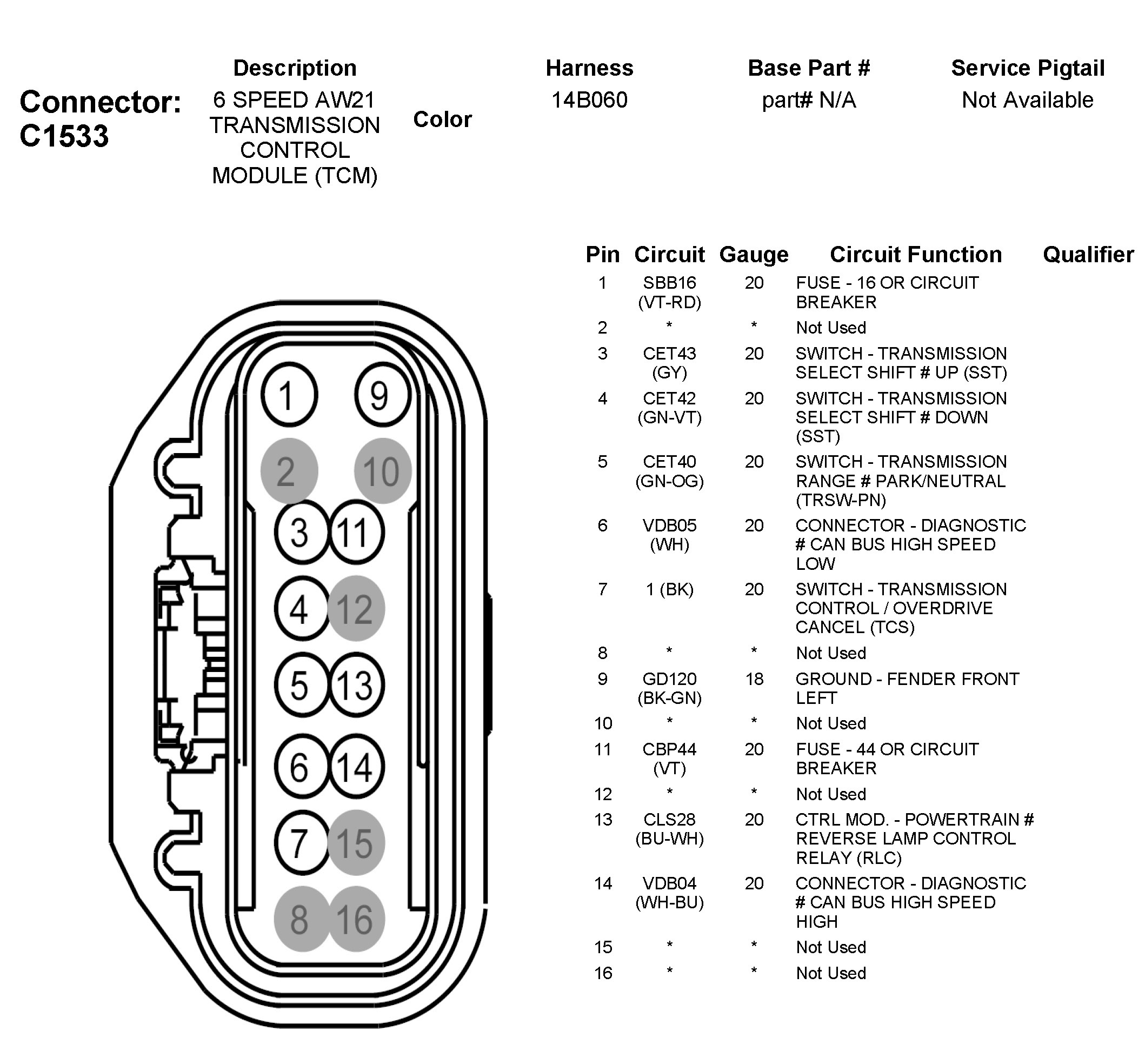 Connector: C1533

| Description | Color | Harness | Base Part # | Service Pigtail |
|---|---|---|---|---|
| 6 SPEED AW21 TRANSMISSION CONTROL MODULE (TCM) | | 14B060 | part# N/A | Not Available |

1 9
2 10
3 11
4 12
5 13
6 14
7 15
8 16

| Pin | Circuit | Gauge | Circuit Function | Qualifier |
|---|---|---|---|---|
| 1 | SBB16 (VT-RD) | 20 | FUSE - 16 OR CIRCUIT BREAKER | |
| 2 | * | * | Not Used | |
| 3 | CET43 (GY) | 20 | SWITCH - TRANSMISSION SELECT SHIFT # UP (SST) | |
| 4 | CET42 (GN-VT) | 20 | SWITCH - TRANSMISSION SELECT SHIFT # DOWN (SST) | |
| 5 | CET40 (GN-OG) | 20 | SWITCH - TRANSMISSION RANGE # PARK/NEUTRAL (TRSW-PN) | |
| 6 | VDB05 (WH) | 20 | CONNECTOR - DIAGNOSTIC # CAN BUS HIGH SPEED LOW | |
| 7 | 1 (BK) | 20 | SWITCH - TRANSMISSION CONTROL / OVERDRIVE CANCEL (TCS) | |
| 8 | * | * | Not Used | |
| 9 | GD120 (BK-GN) | 18 | GROUND - FENDER FRONT LEFT | |
| 10 | * | * | Not Used | |
| 11 | CBP44 (VT) | 20 | FUSE - 44 OR CIRCUIT BREAKER | |
| 12 | * | * | Not Used | |
| 13 | CLS28 (BU-WH) | 20 | CTRL MOD. - POWERTRAIN # REVERSE LAMP CONTROL RELAY (RLC) | |
| 14 | VDB04 (WH-BU) | 20 | CONNECTOR - DIAGNOSTIC # CAN BUS HIGH SPEED HIGH | |
| 15 | * | * | Not Used | |
| 16 | * | * | Not Used | |