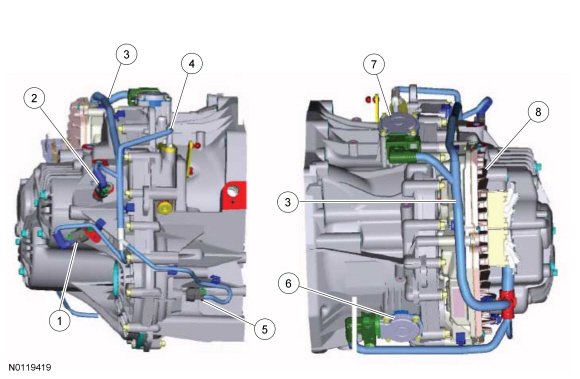 3
4
2
1
5
7
8
3
6
N0119419