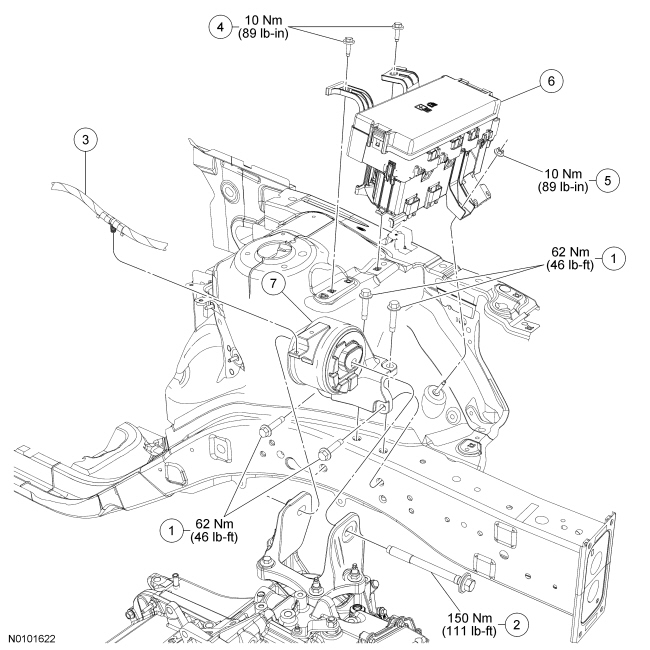 4
10 Nm
(89 lb-in)

6

3

10 Nm
(89 lb-in)
5

62 Nm
(46 lb-ft)
1

7

1
62 Nm
(46 lb-ft)

150 Nm
(111 lb-ft)
2

N0101622