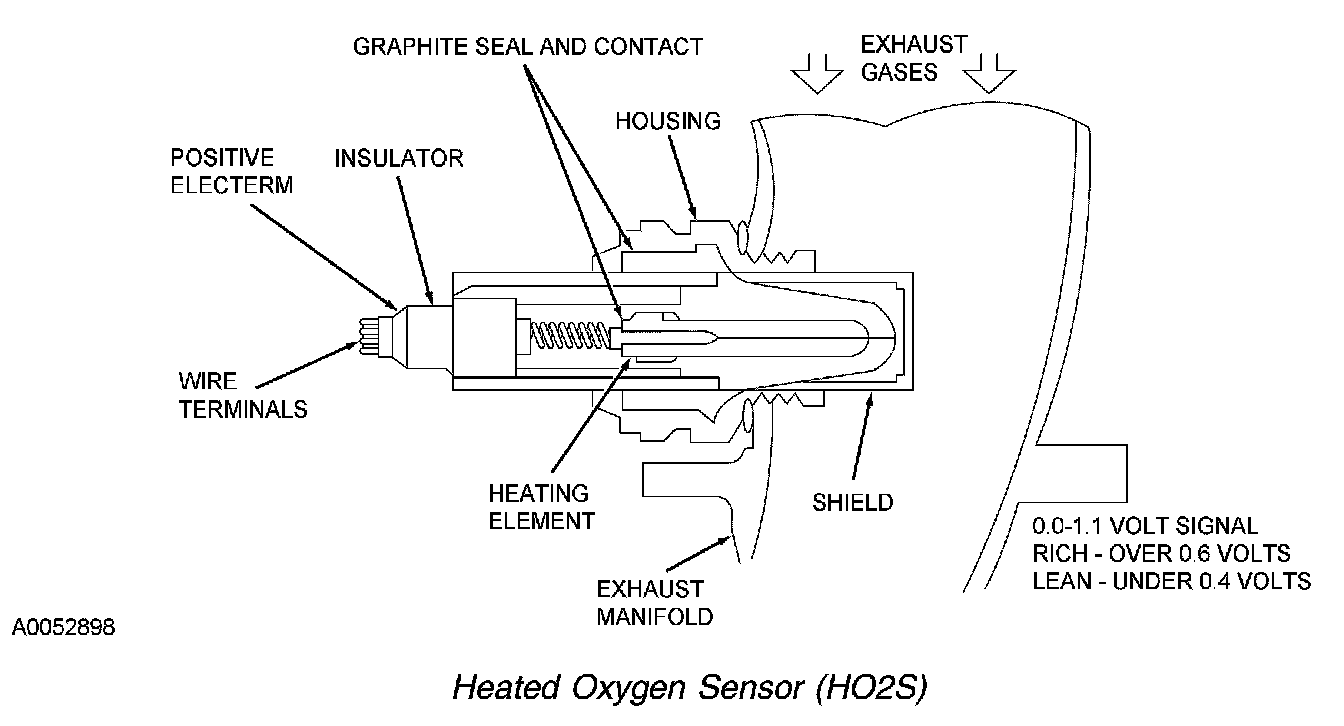 GRAPHITE SEAL AND CONTACT

EXHAUST GASES

HOUSING

POSITIVE ELECTERM

INSULATOR

WIRE TERMINALS

HEATING ELEMENT

SHIELD

EXHAUST MANIFOLD

0.0-1.1 VOLT SIGNAL
RICH - OVER 0.6 VOLTS
LEAN - UNDER 0.4 VOLTS

A0052898

Heated Oxygen Sensor (HO2S)