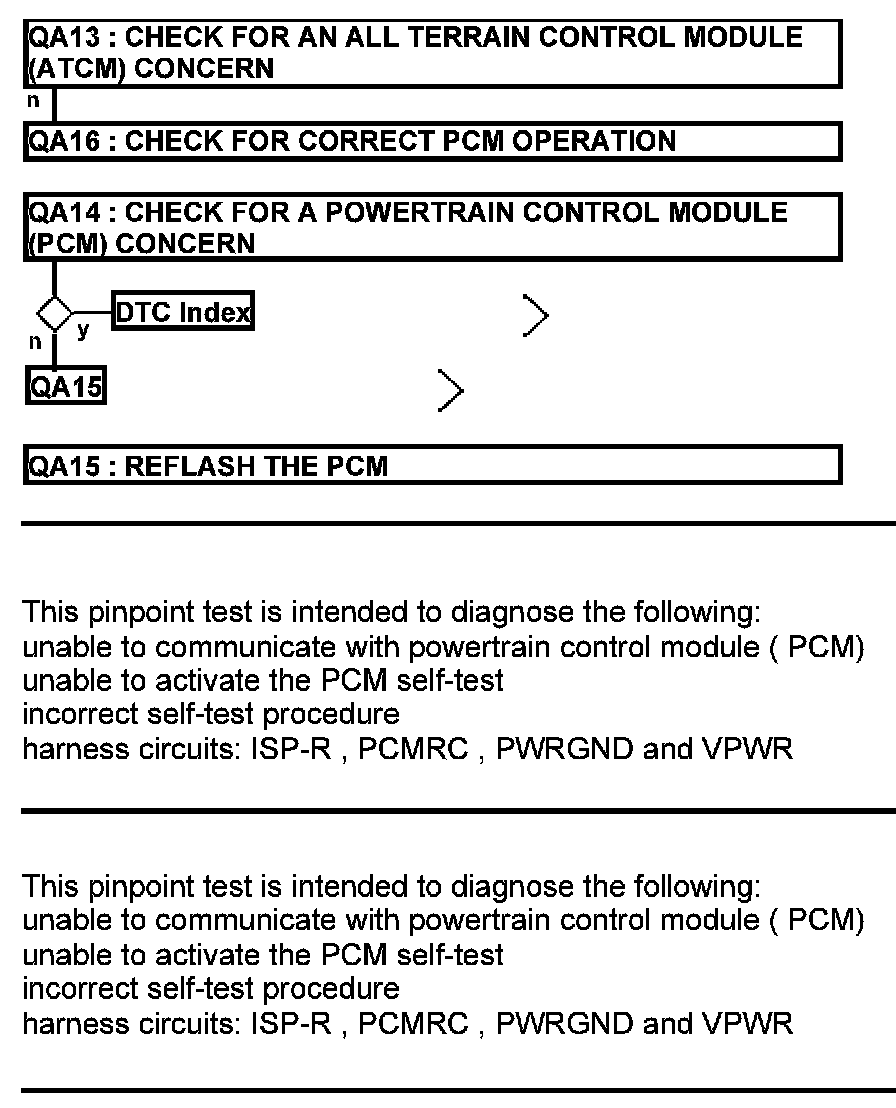 QA13 : CHECK FOR AN ALL TERRAIN CONTROL MODULE (ATCM) CONCERN

n

QA16 : CHECK FOR CORRECT PCM OPERATION

QA14 : CHECK FOR A POWERTRAIN CONTROL MODULE (PCM) CONCERN

y DTC Index

n

QA15

QA15 : REFLASH THE PCM

This pinpoint test is intended to diagnose the following:
unable to communicate with powertrain control module ( PCM)
unable to activate the PCM self-test
incorrect self-test procedure
harness circuits: ISP-R , PCMRC , PWRGND and VPWR

This pinpoint test is intended to diagnose the following:
unable to communicate with powertrain control module ( PCM)
unable to activate the PCM self-test
incorrect self-test procedure
harness circuits: ISP-R , PCMRC , PWRGND and VPWR