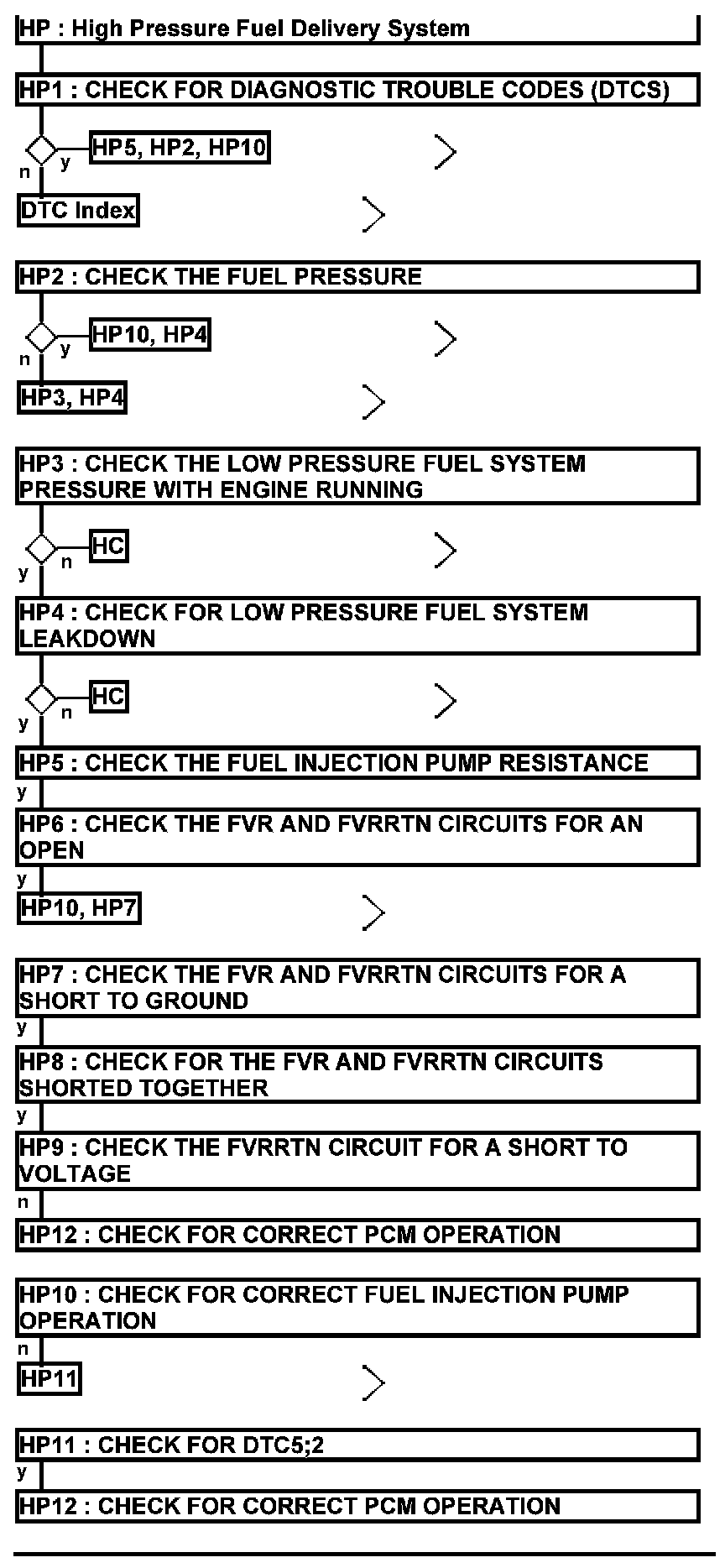 HP : High Pressure Fuel Delivery System

HP1 : CHECK FOR DIAGNOSTIC TROUBLE CODES (DTCS)

y HP5, HP2, HP10

n DTC Index

HP2 : CHECK THE FUEL PRESSURE

y HP10, HP4

n HP3, HP4

HP3 : CHECK THE LOW PRESSURE FUEL SYSTEM PRESSURE WITH ENGINE RUNNING

n HC

y

HP4 : CHECK FOR LOW PRESSURE FUEL SYSTEM LEAKDOWN

n HC

y

HP5 : CHECK THE FUEL INJECTION PUMP RESISTANCE

y

HP6 : CHECK THE FVR AND FVRRTN CIRCUITS FOR AN OPEN

y

HP10, HP7

HP7 : CHECK THE FVR AND FVRRTN CIRCUITS FOR A SHORT TO GROUND

y

HP8 : CHECK FOR THE FVR AND FVRRTN CIRCUITS SHORTED TOGETHER

y

HP9 : CHECK THE FVRRTN CIRCUIT FOR A SHORT TO VOLTAGE

n

HP12 : CHECK FOR CORRECT PCM OPERATION

HP10 : CHECK FOR CORRECT FUEL INJECTION PUMP OPERATION

n

HP11

HP11 : CHECK FOR DTC5;2

y

HP12 : CHECK FOR CORRECT PCM OPERATION