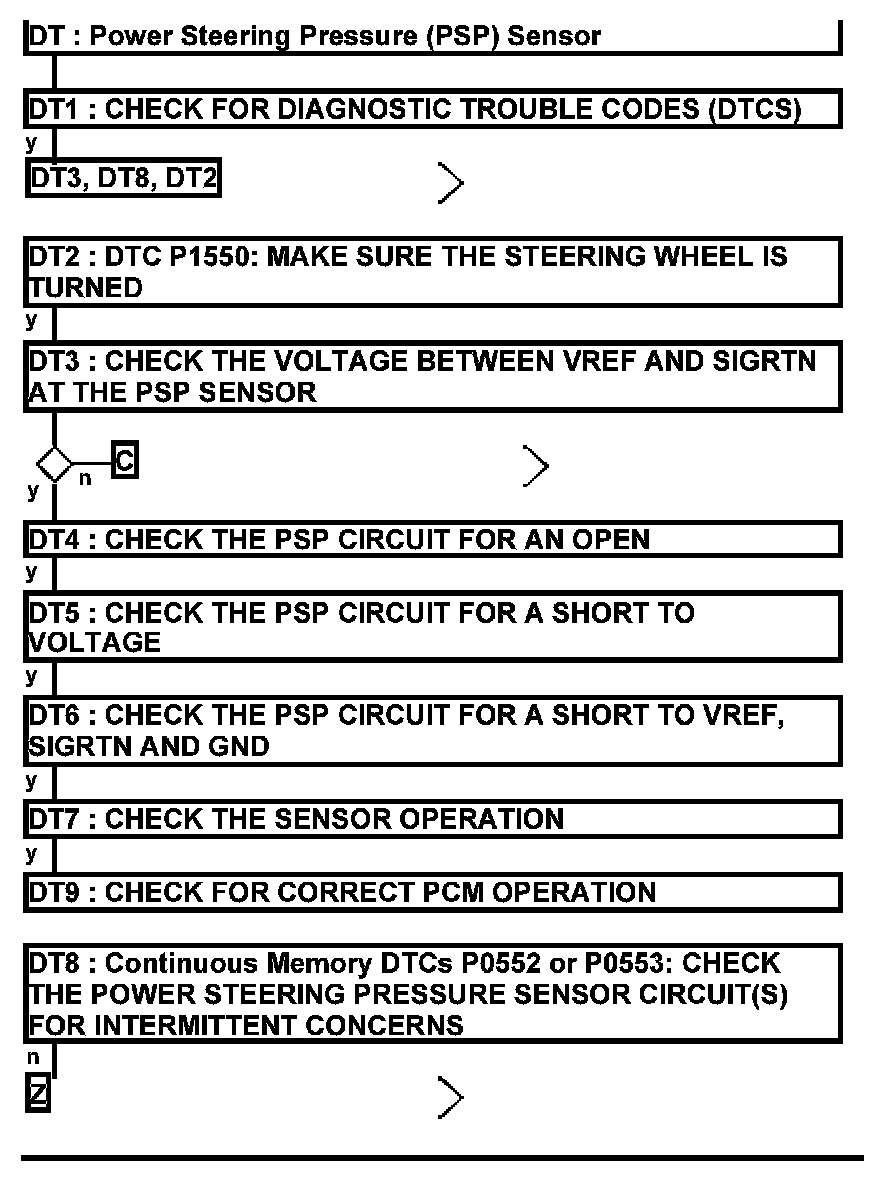 DT : Power Steering Pressure (PSP) Sensor

DT1 : CHECK FOR DIAGNOSTIC TROUBLE CODES (DTCS)

y

DT3, DT8, DT2

DT2 : DTC P1550: MAKE SURE THE STEERING WHEEL IS TURNED

y

DT3 : CHECK THE VOLTAGE BETWEEN VREF AND SIGRTN AT THE PSP SENSOR

n C

y

DT4 : CHECK THE PSP CIRCUIT FOR AN OPEN

y

DT5 : CHECK THE PSP CIRCUIT FOR A SHORT TO VOLTAGE

y

DT6 : CHECK THE PSP CIRCUIT FOR A SHORT TO VREF, SIGRTN AND GND

y

DT7 : CHECK THE SENSOR OPERATION

y

DT9 : CHECK FOR CORRECT PCM OPERATION

DT8 : Continuous Memory DTCs P0552 or P0553: CHECK THE POWER STEERING PRESSURE SENSOR CIRCUIT(S) FOR INTERMITTENT CONCERNS

n

Z