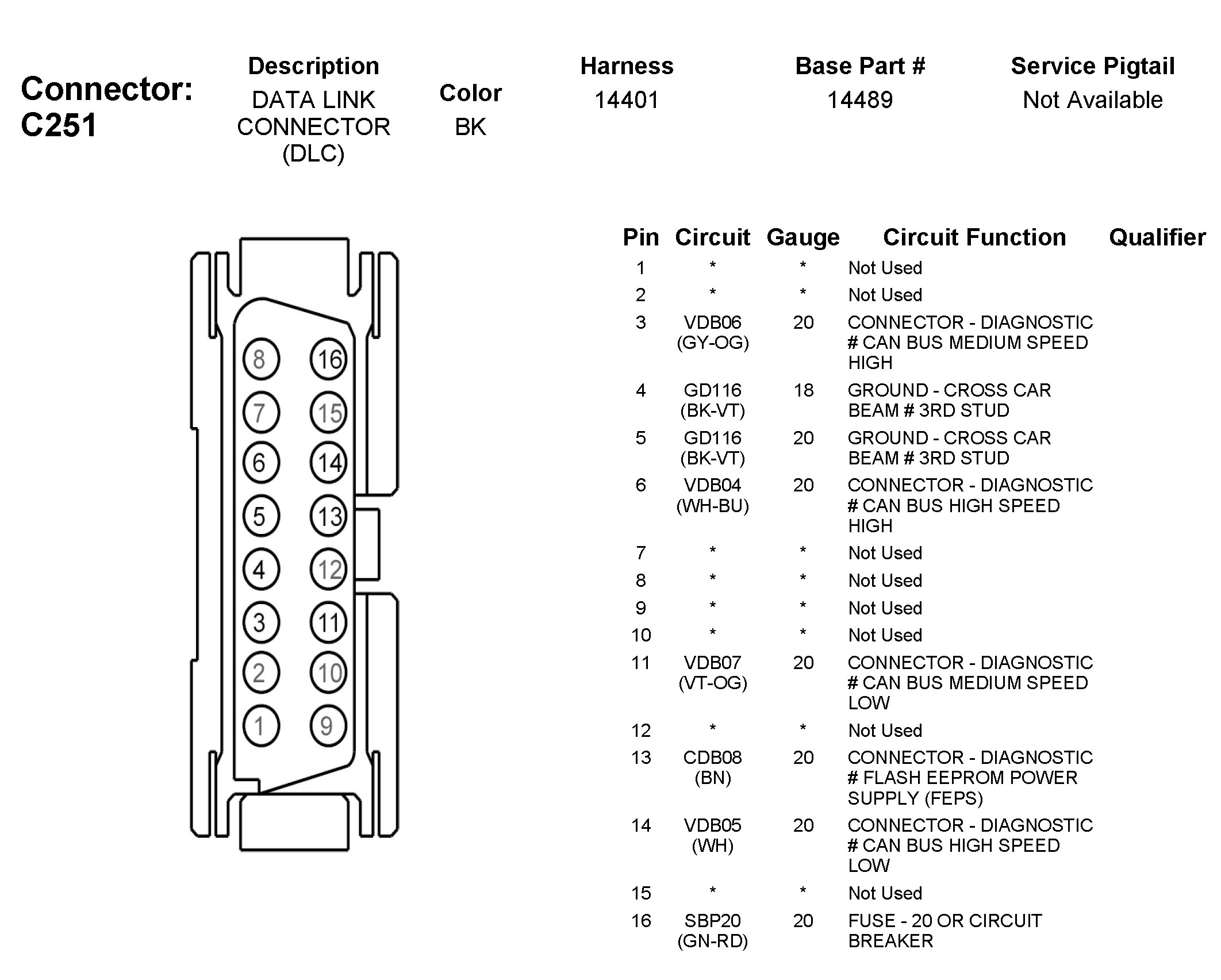 Connector: C251

| Description | Color | Harness | Base Part # | Service Pigtail |
|---|---|---|---|---|
| DATA LINK CONNECTOR (DLC) | BK | 14401 | 14489 | Not Available |

8 16
7 15
6 14
5 13
4 12
3 11
2 10
1 9

| Pin | Circuit | Gauge | Circuit Function | Qualifier |
|---|---|---|---|---|
| 1 | * | * | Not Used | |
| 2 | * | * | Not Used | |
| 3 | VDB06 (GY-OG) | 20 | CONNECTOR - DIAGNOSTIC # CAN BUS MEDIUM SPEED HIGH | |
| 4 | GD116 (BK-VT) | 18 | GROUND - CROSS CAR BEAM # 3RD STUD | |
| 5 | GD116 (BK-VT) | 20 | GROUND - CROSS CAR BEAM # 3RD STUD | |
| 6 | VDB04 (WH-BU) | 20 | CONNECTOR - DIAGNOSTIC # CAN BUS HIGH SPEED HIGH | |
| 7 | * | * | Not Used | |
| 8 | * | * | Not Used | |
| 9 | * | * | Not Used | |
| 10 | * | * | Not Used | |
| 11 | VDB07 (VT-OG) | 20 | CONNECTOR - DIAGNOSTIC # CAN BUS MEDIUM SPEED LOW | |
| 12 | * | * | Not Used | |
| 13 | CDB08 (BN) | 20 | CONNECTOR - DIAGNOSTIC # FLASH EEPROM POWER SUPPLY (FEPS) | |
| 14 | VDB05 (WH) | 20 | CONNECTOR - DIAGNOSTIC # CAN BUS HIGH SPEED LOW | |
| 15 | * | * | Not Used | |
| 16 | SBP20 (GN-RD) | 20 | FUSE - 20 OR CIRCUIT BREAKER | |