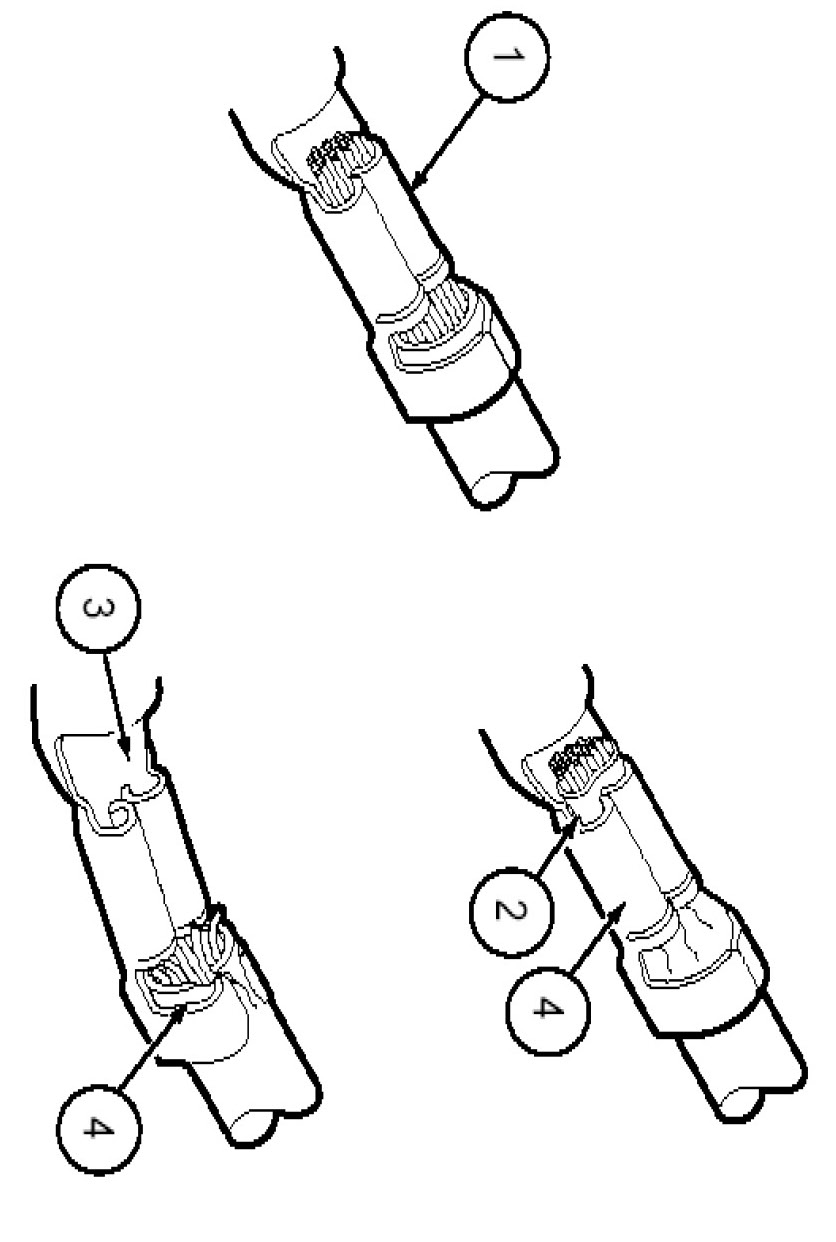 1

3

2

4

4