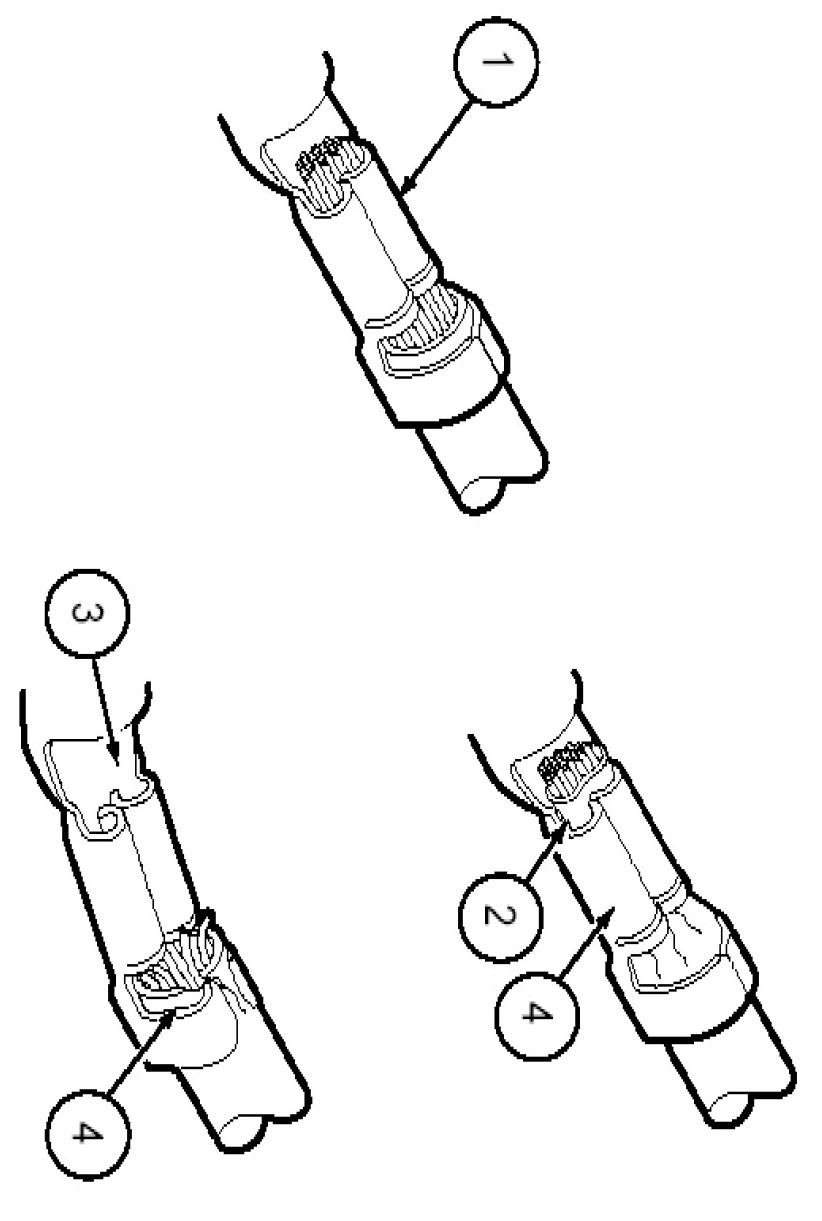 1

3

2

4

4