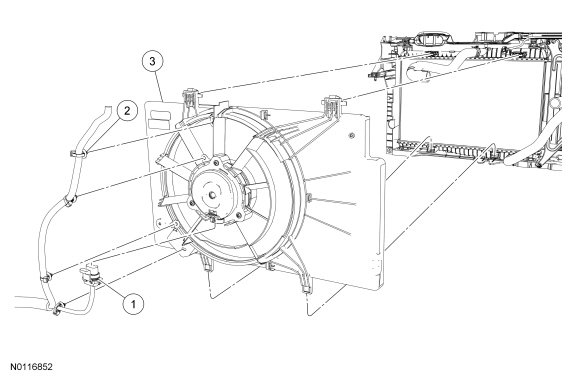 3
2
1
N0116852