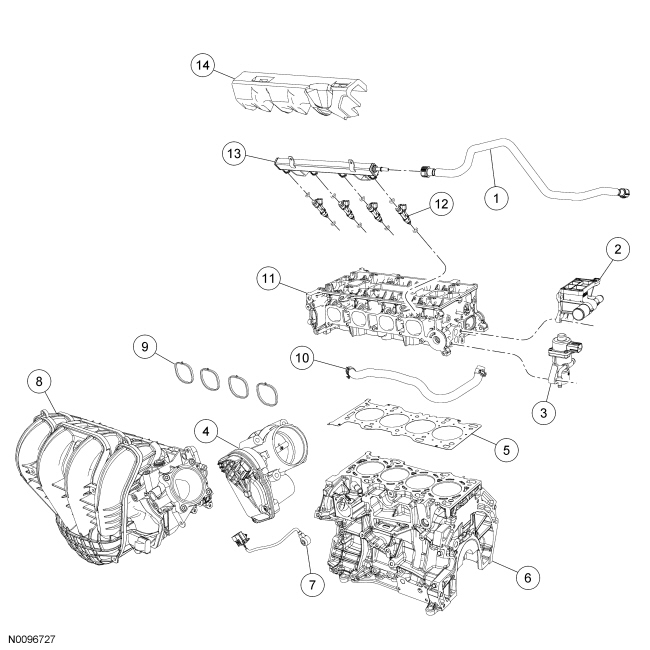 14

13

1

12

2

11

9

10

3

8

4

5

7

6

N0096727