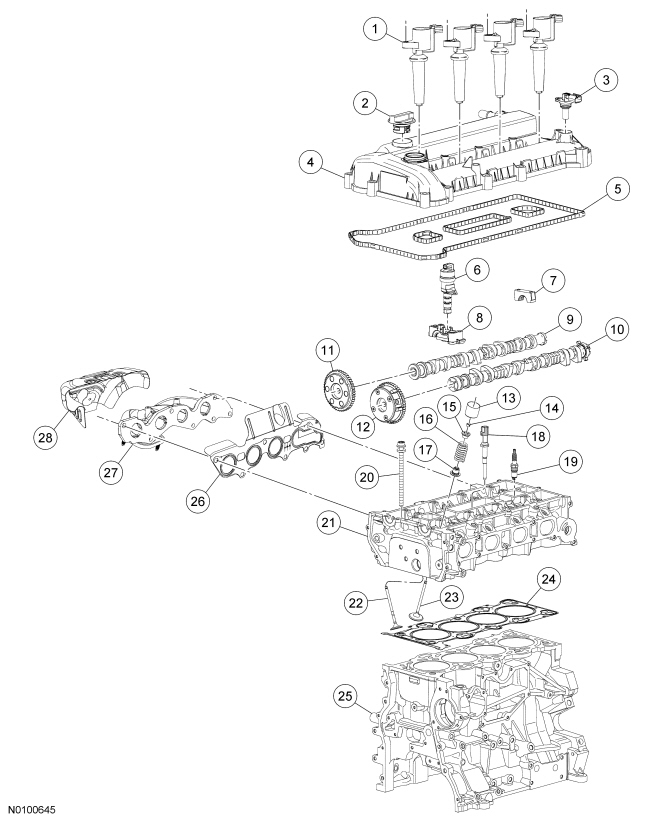 1
2
3
4
5
6
7
8
9
10
11
12
13
14
15
16
17
18
19
20
21
22
23
24
25
26
27
28
N0100645