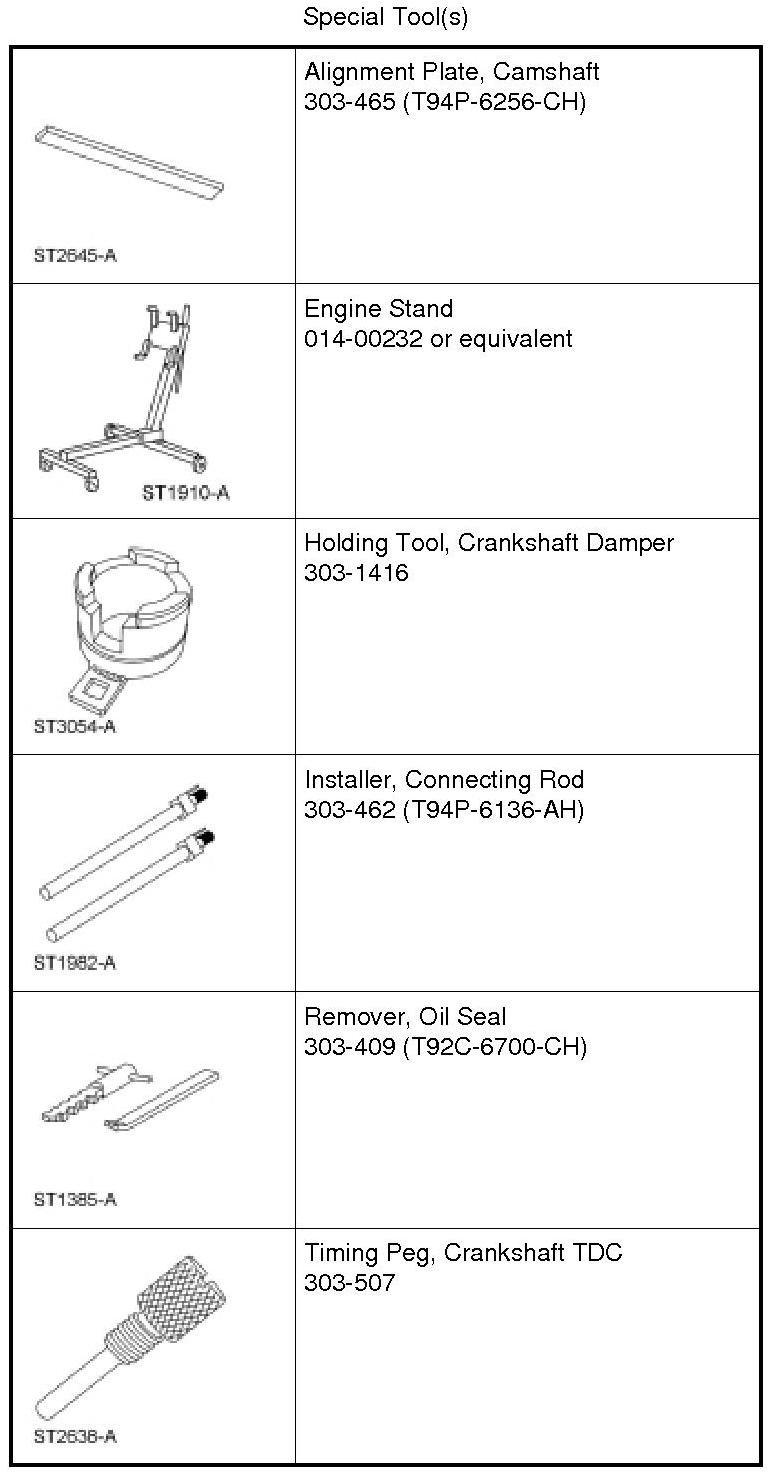 Special Tool(s)

| | |
|---|---|
| ST2645-A | Alignment Plate, Camshaft 303-465 (T94P-6256-CH) |
| ST1910-A | Engine Stand 014-00232 or equivalent |
| ST3054-A | Holding Tool, Crankshaft Damper 303-1416 |
| ST1982-A | Installer, Connecting Rod 303-462 (T94P-6136-AH) |
| ST1385-A | Remover, Oil Seal 303-409 (T92C-6700-CH) |
| ST2636-A | Timing Peg, Crankshaft TDC 303-507 |