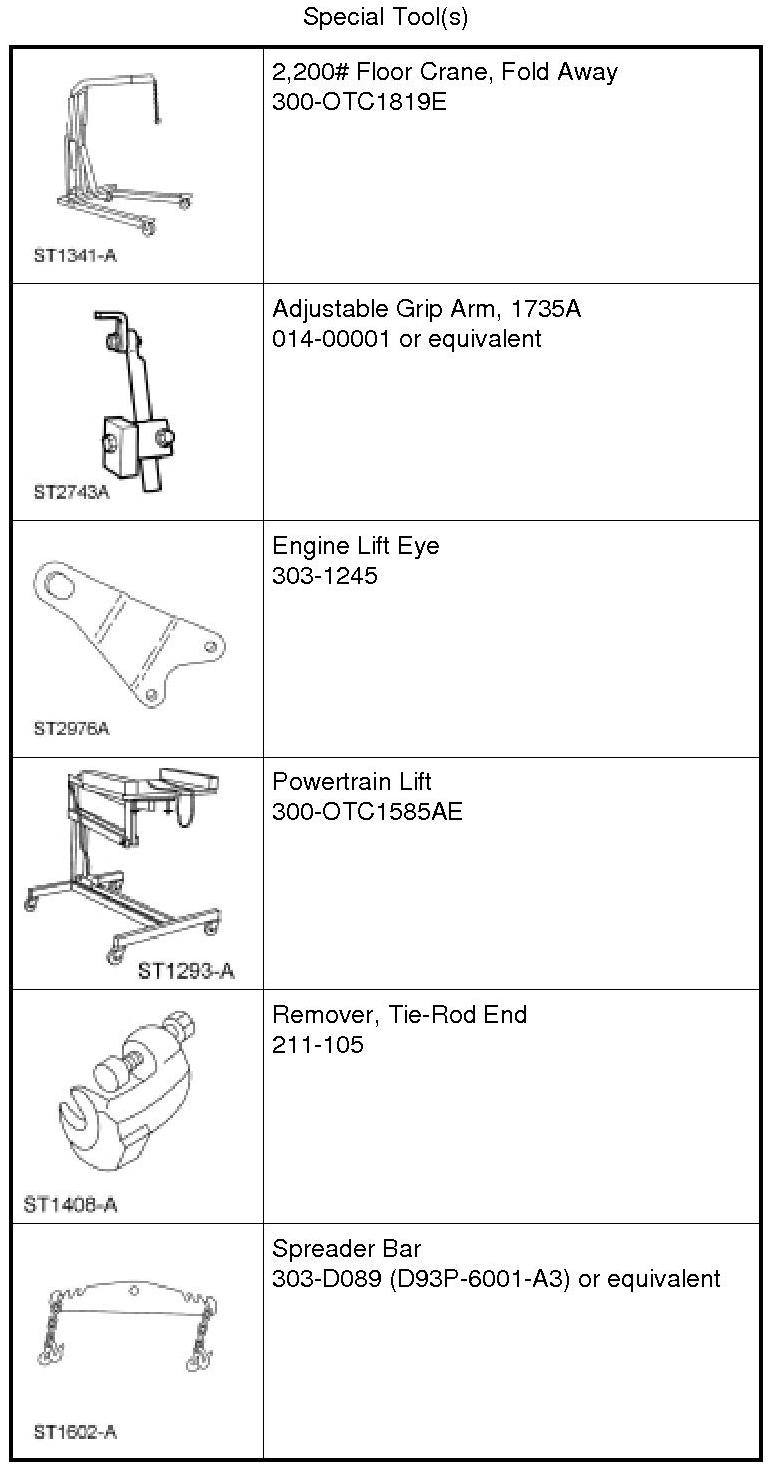 Special Tool(s)

| | |
|---|---|
| ST1341-A | 2,200# Floor Crane, Fold Away 300-OTC1819E |
| ST2743A | Adjustable Grip Arm, 1735A 014-00001 or equivalent |
| ST2976A | Engine Lift Eye 303-1245 |
| ST1293-A | Powertrain Lift 300-OTC1585AE |
| ST1408-A | Remover, Tie-Rod End 211-105 |
| ST1602-A | Spreader Bar 303-D089 (D93P-6001-A3) or equivalent |