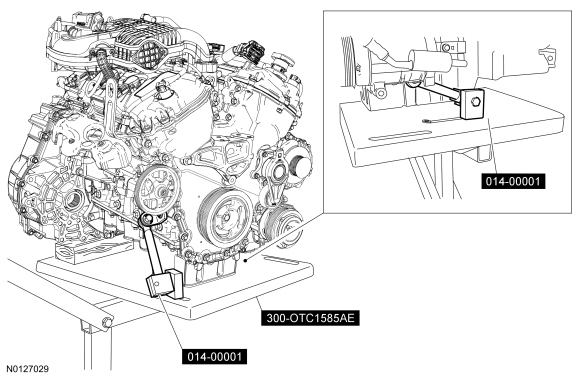 014-00001

300-OTC1585AE

014-00001

N0127029